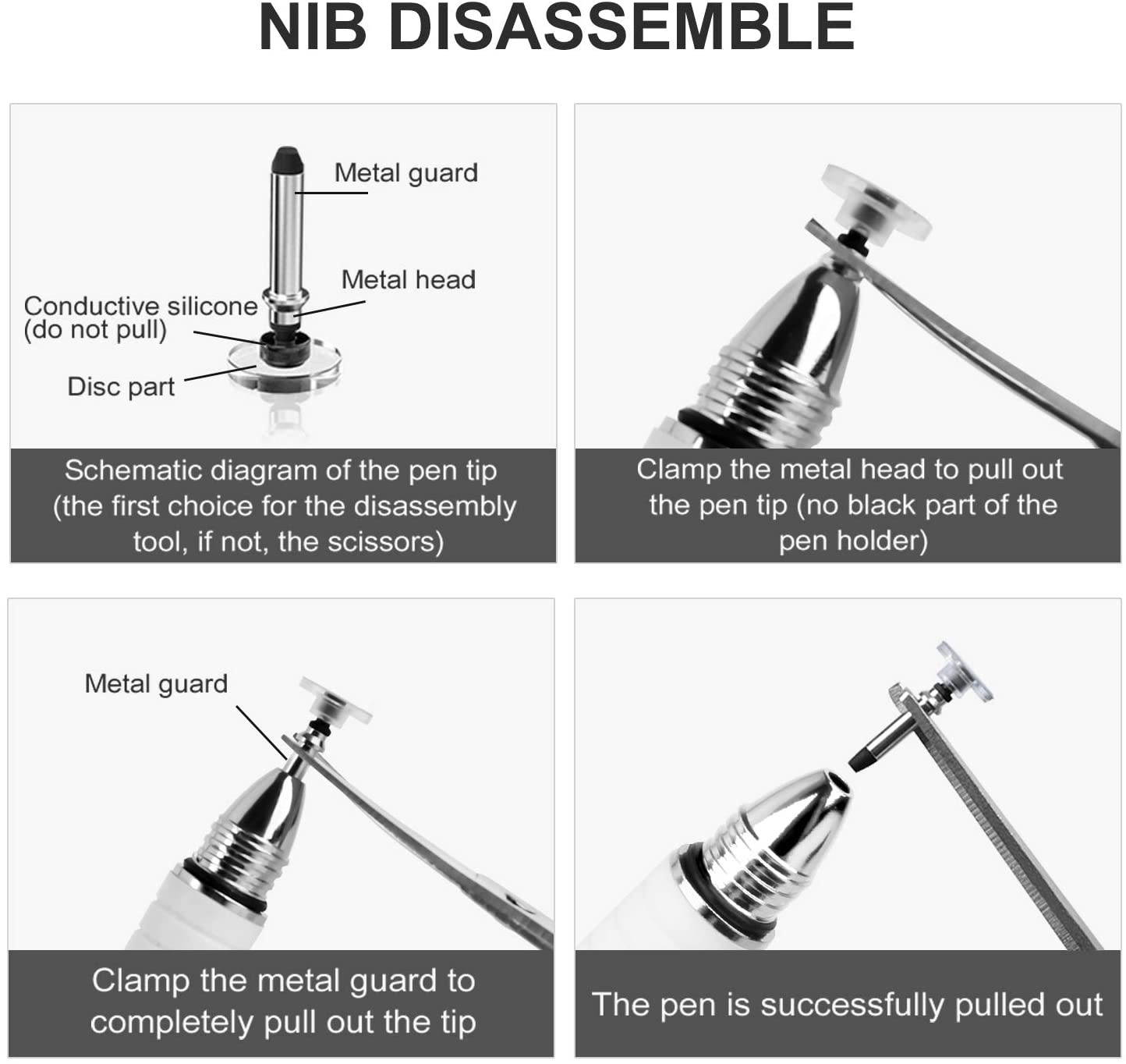 NIB DISASSEMBLE

Metal guard

Metal head

Conductive silicone (do not pull)

Disc part

Schematic diagram of the pen tip (the first choice for the disassembly tool, if not, the scissors)

Clamp the metal head to pull out the pen tip (no black part of the pen holder)

Metal guard

Clamp the metal guard to completely pull out the tip

The pen is successfully pulled out