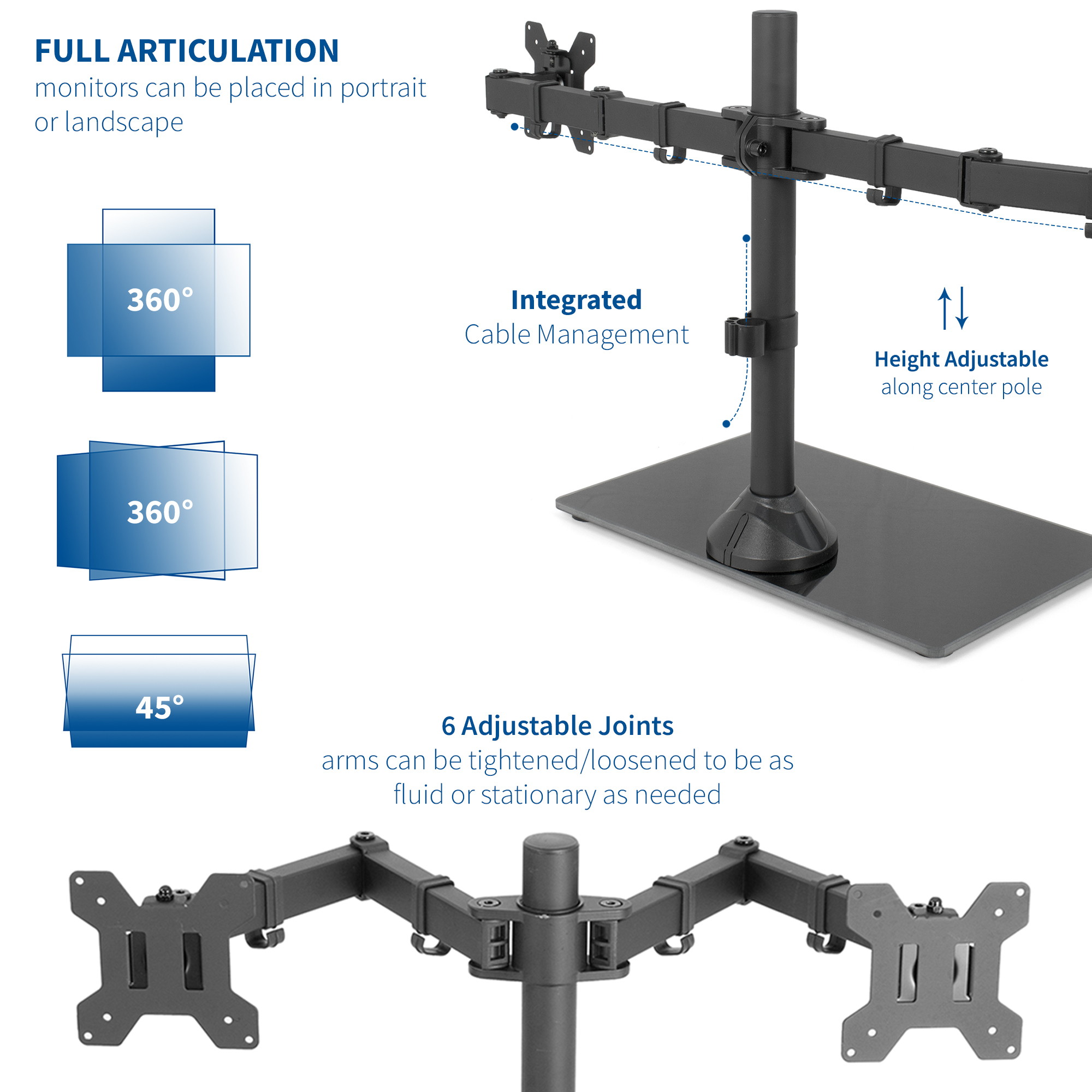 FULL ARTICULATION
monitors can be placed in portrait or landscape

360°

360°

45°

Integrated
Cable Management

Height Adjustable
along center pole

6 Adjustable Joints
arms can be tightened/loosened to be as fluid or stationary as needed