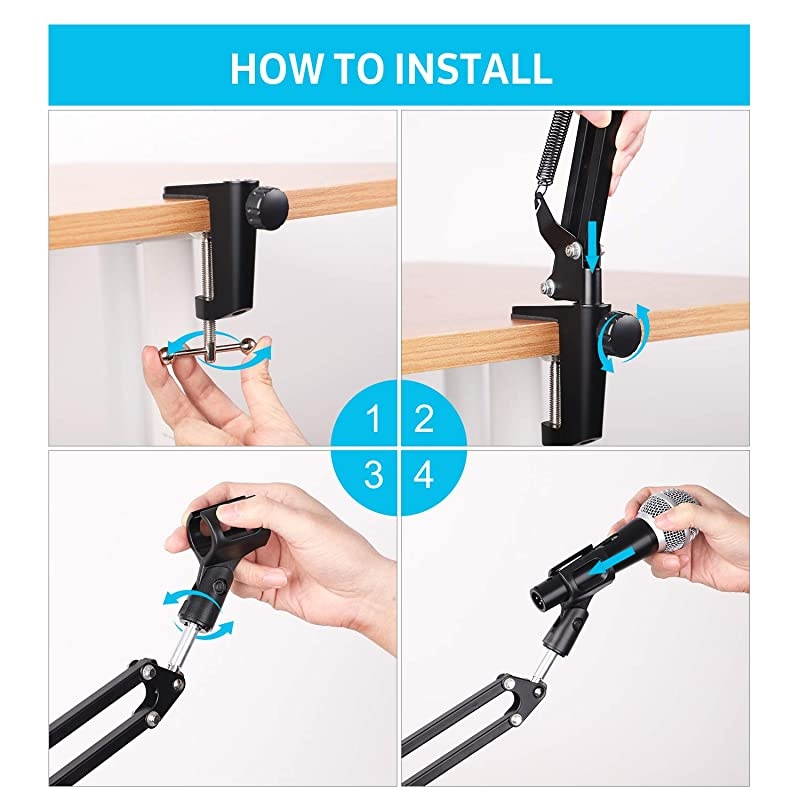 HOW TO INSTALL

1 2
3 4