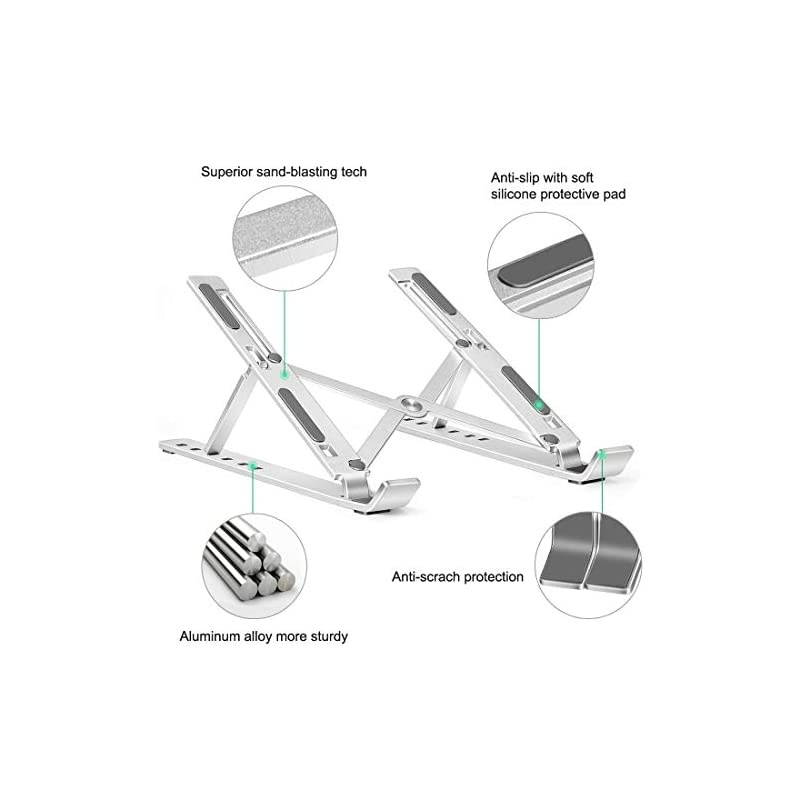 Superior sand-blasting tech

Anti-slip with soft silicone protective pad

Anti-scrach protection

Aluminum alloy more sturdy