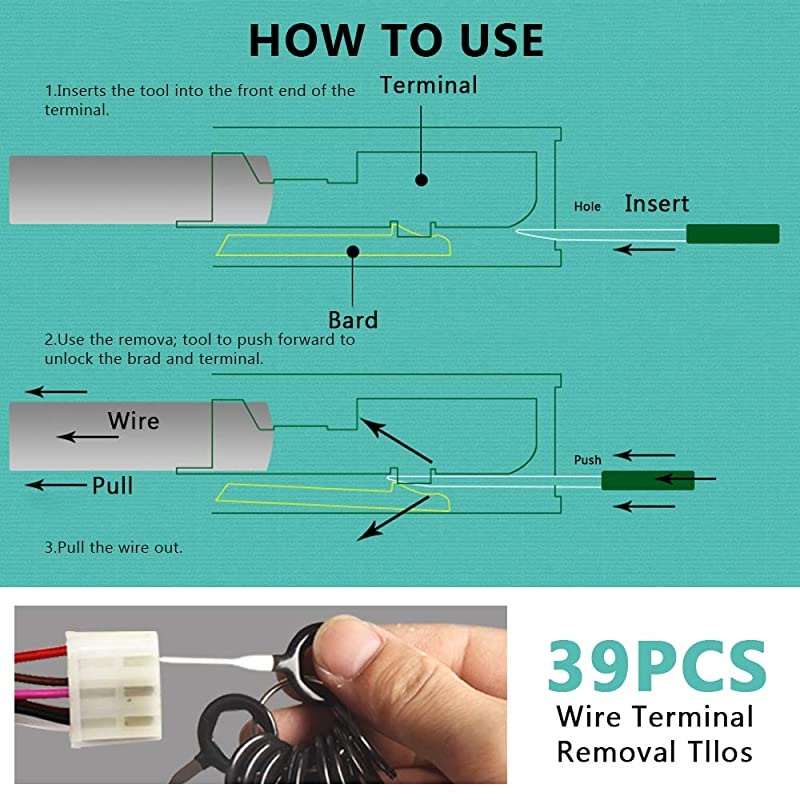 HOW TO USE

1.Inserts the tool into the front end of the terminal.

Terminal

Hole

Insert

Bard

2.Use the remova; tool to push forward to unlock the brad and terminal.

Wire

Pull

Push

3.Pull the wire out.

39PCS

Wire Terminal Removal Tllos