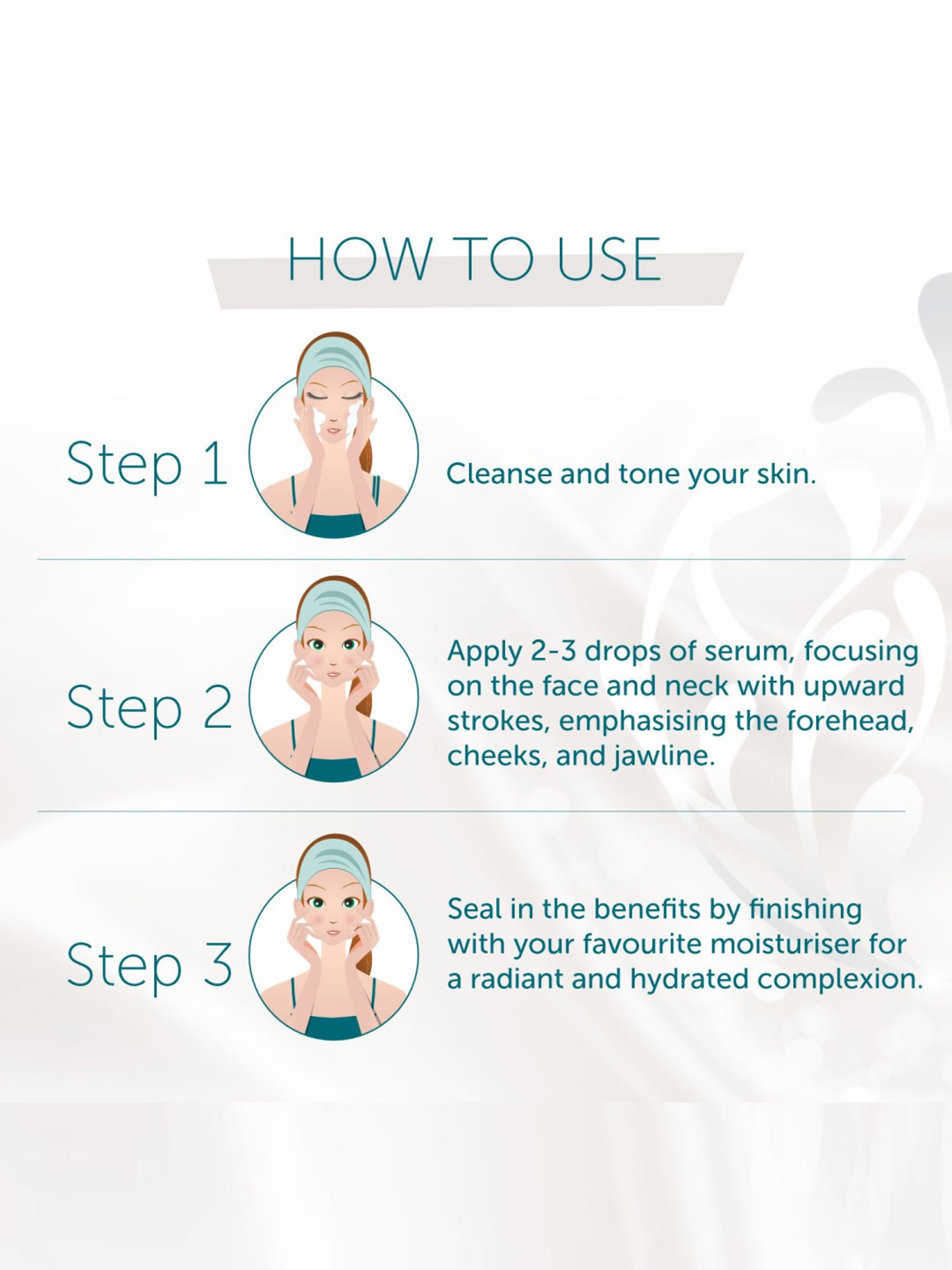 HOW TO USE

Step 1

Cleanse and tone your skin.

Step 2

Apply 2-3 drops of serum, focusing on the face and neck with upward strokes, emphasising the forehead, cheeks, and jawline.

Step 3

Seal in the benefits by finishing with your favourite moisturiser for a radiant and hydrated complexion.