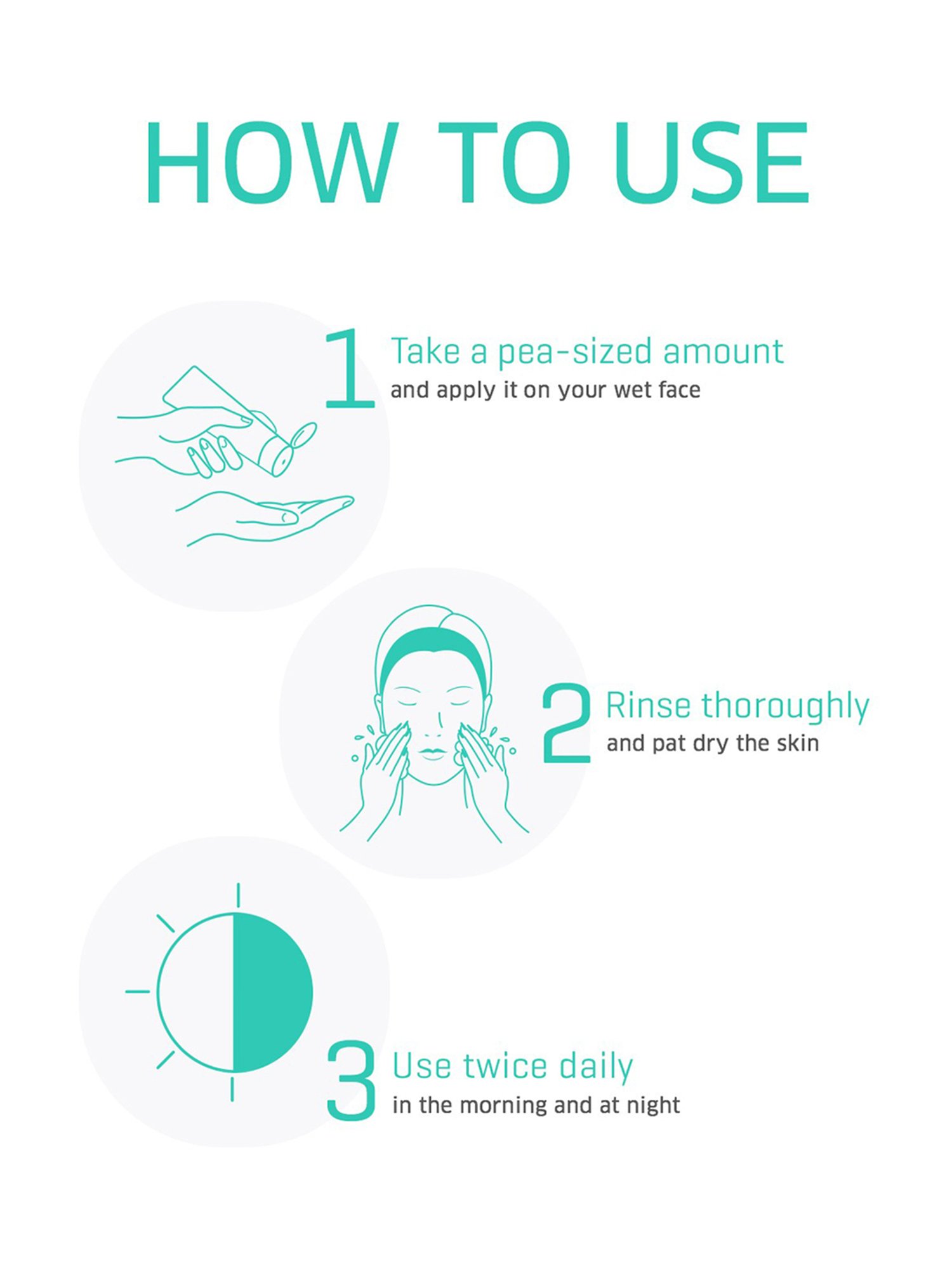 HOW TO USE

1 Take a pea-sized amount
and apply it on your wet face

2 Rinse thoroughly
and pat dry the skin

3 Use twice daily
in the morning and at night