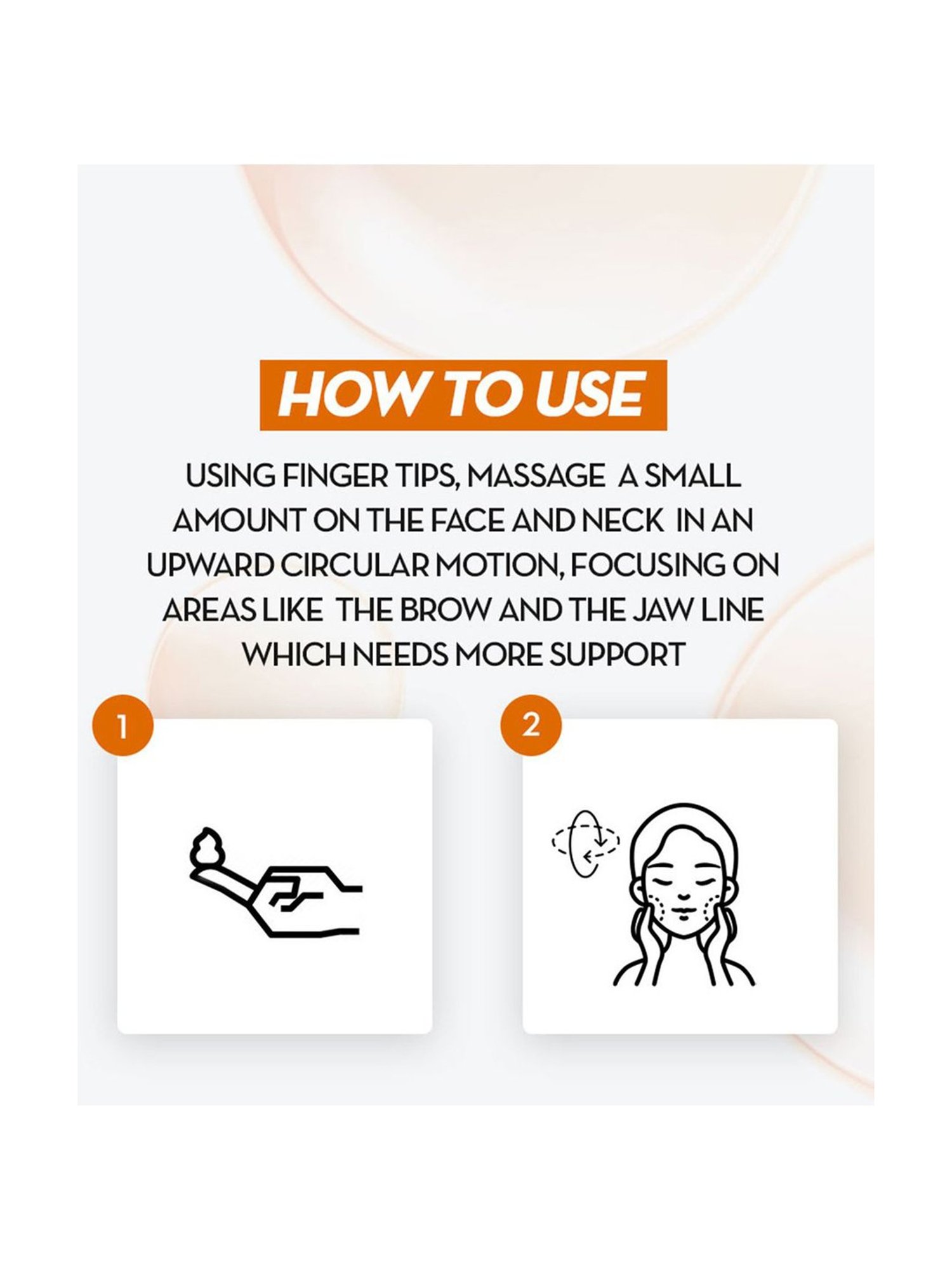 HOW TO USE

USING FINGER TIPS, MASSAGE A SMALL AMOUNT ON THE FACE AND NECK IN AN UPWARD CIRCULAR MOTION, FOCUSING ON AREAS LIKE THE BROW AND THE JAW LINE WHICH NEEDS MORE SUPPORT

1

2