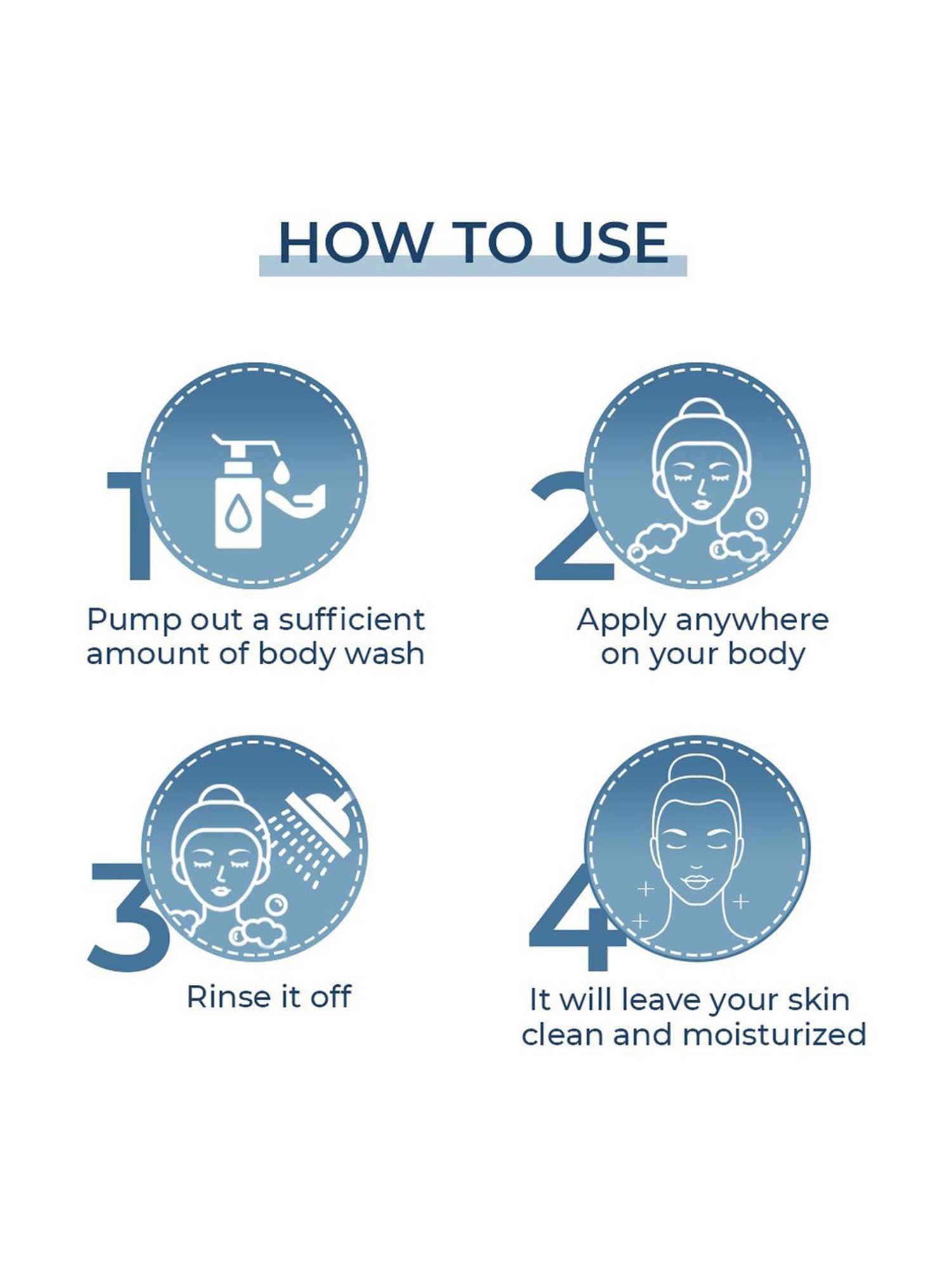 HOW TO USE

1

Pump out a sufficient amount of body wash

2

Apply anywhere on your body

3

Rinse it off

4

It will leave your skin clean and moisturized