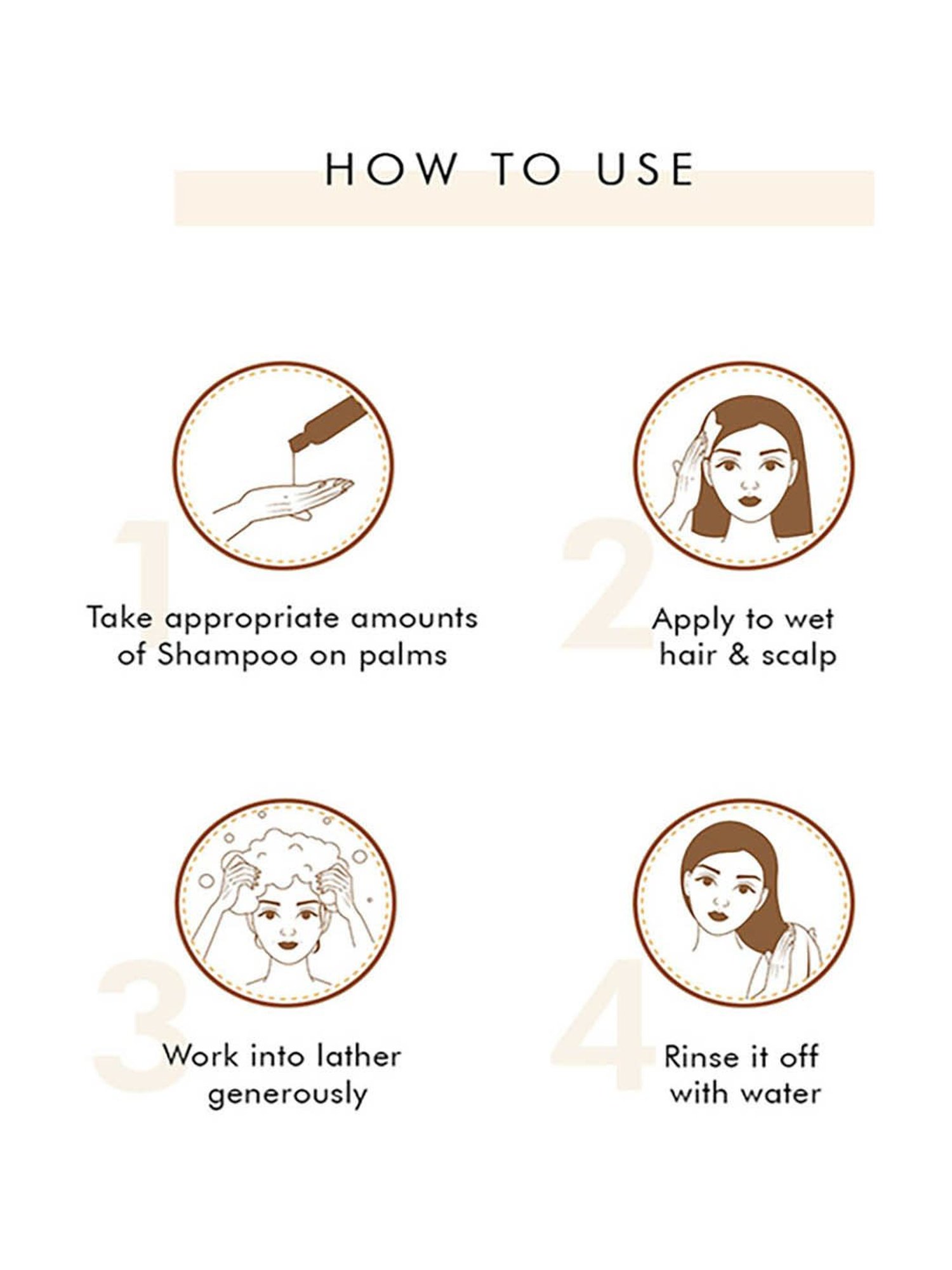 HOW TO USE

1

Take appropriate amounts of Shampoo on palms

2

Apply to wet hair & scalp

3

Work into lather generously

4

Rinse it off with water