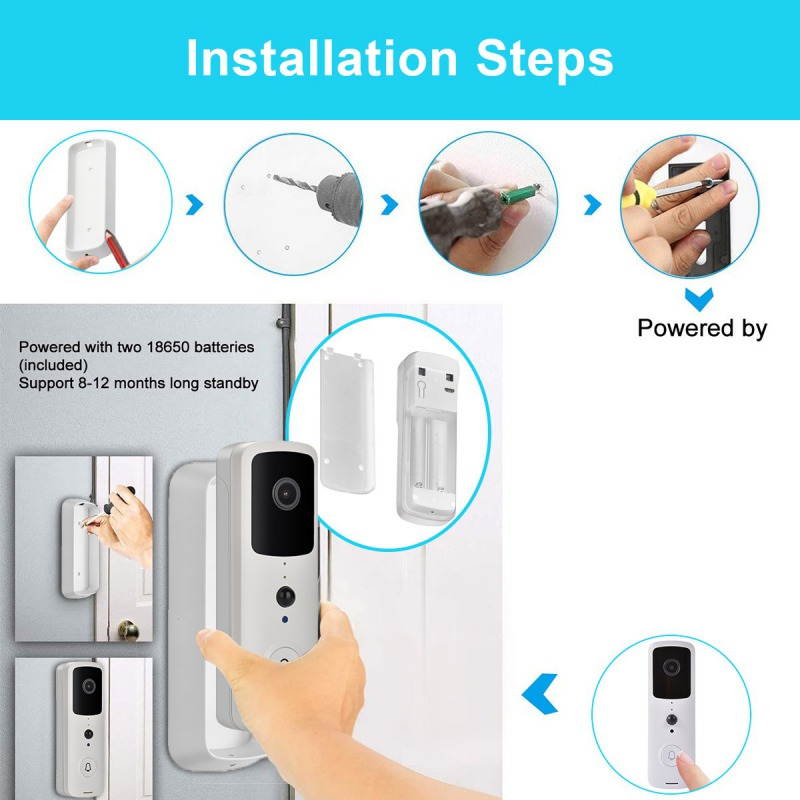 Installation Steps

Powered by

Powered with two 18650 batteries (included)
Support 8-12 months long standby