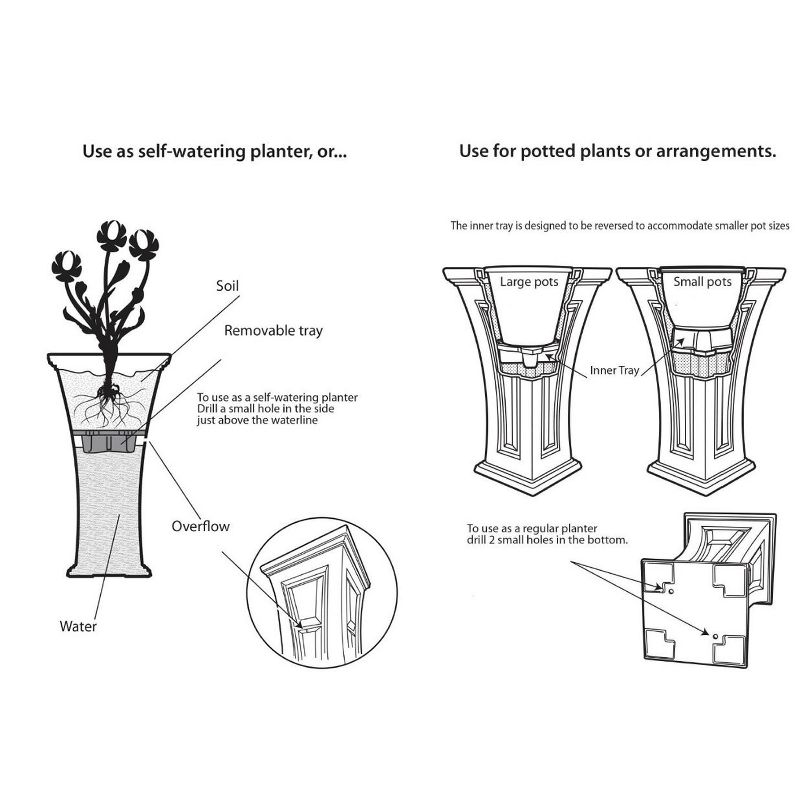 Use as self-watering planter, or...

Soil

Removable tray

To use as a self-watering planter
Drill a small hole in the side
just above the waterline

Overflow

Water

Use for potted plants or arrangements.

The inner tray is designed to be reversed to accommodate smaller pot sizes

Large pots

Small pots

Inner Tray

To use as a regular planter
drill 2 small holes in the bottom.