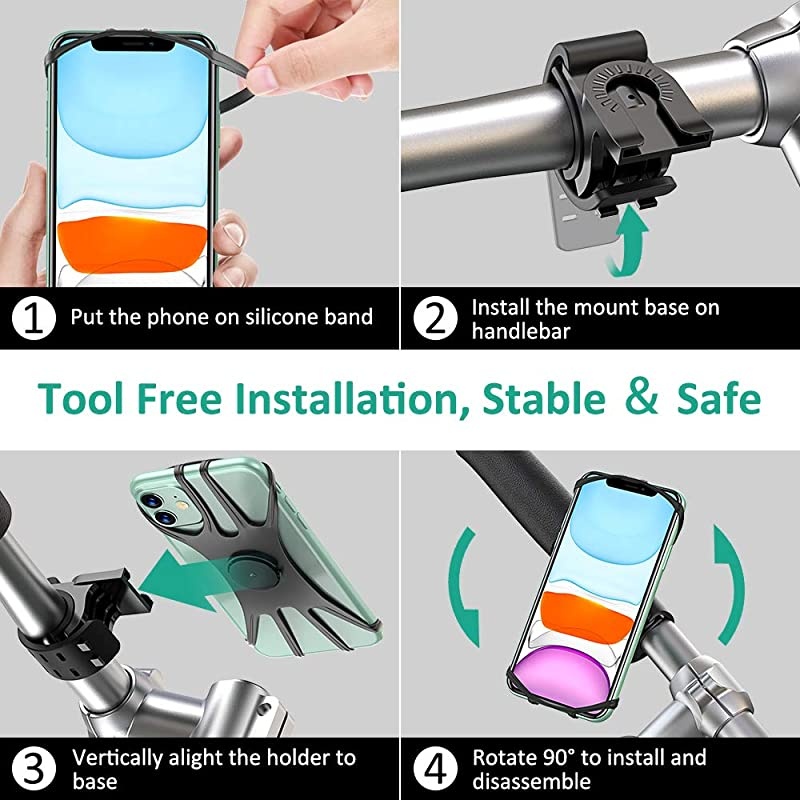 1 Put the phone on silicone band

2 Install the mount base on handlebar

Tool Free Installation, Stable & Safe

3 Vertically alight the holder to base

4 Rotate 90° to install and disassemble