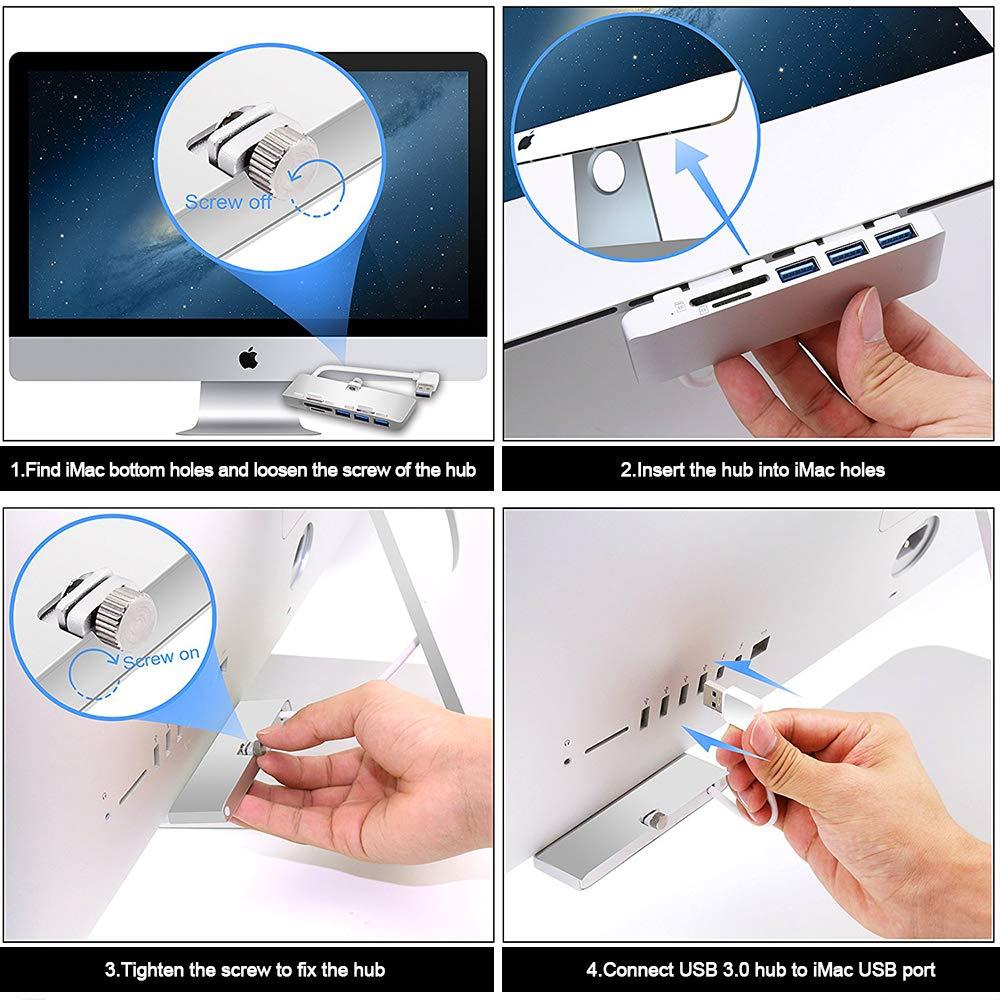 Screw off

1.Find iMac bottom holes and loosen the screw of the hub

2.Insert the hub into iMac holes

Screw on

3.Tighten the screw to fix the hub

4.Connect USB 3.0 hub to iMac USB port