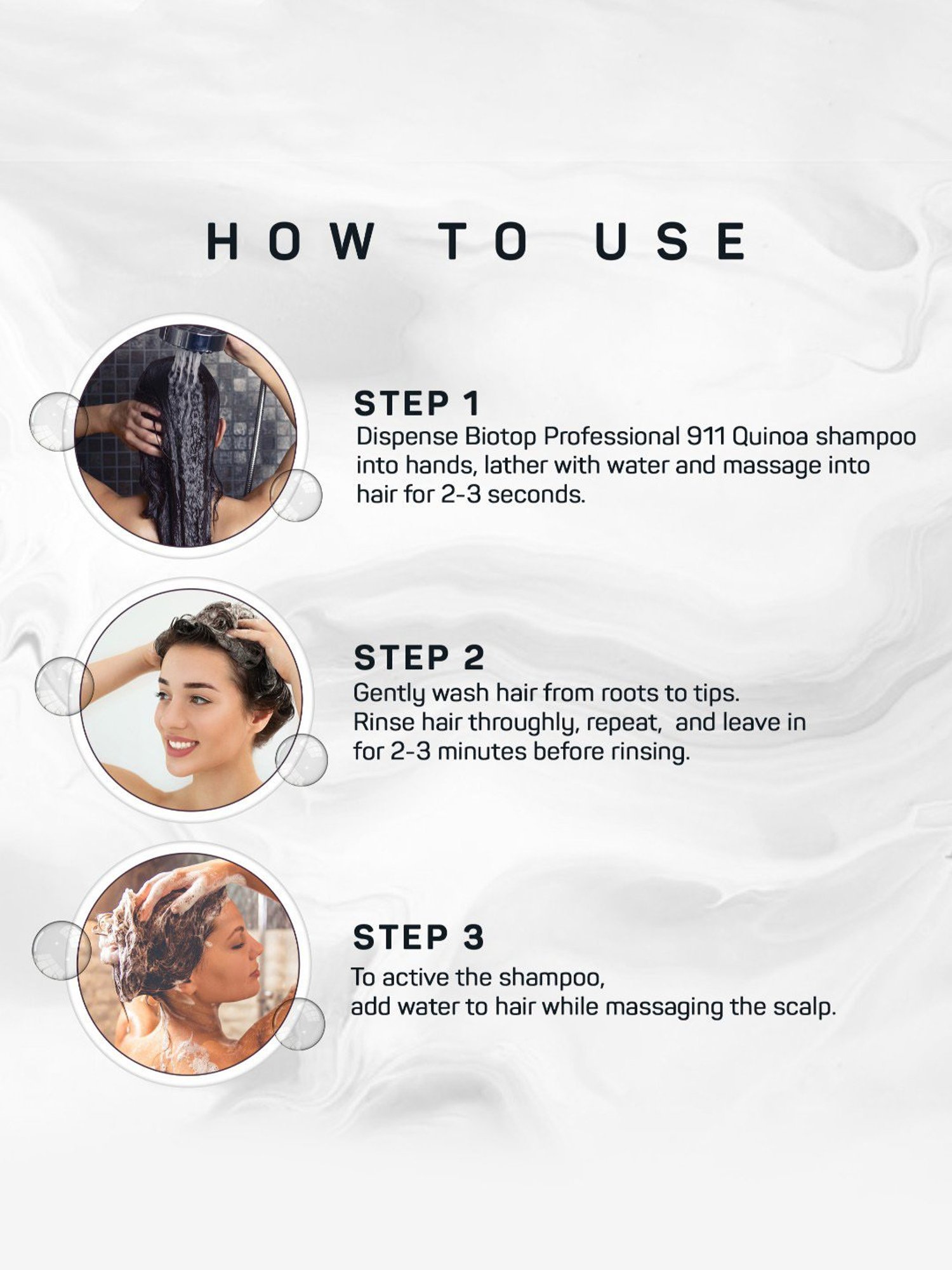 HOW TO USE

STEP 1
Dispense Biotop Professional 911 Quinoa shampoo into hands, lather with water and massage into hair for 2-3 seconds.

STEP 2
Gently wash hair from roots to tips. Rinse hair throughly, repeat, and leave in for 2-3 minutes before rinsing.

STEP 3
To active the shampoo, add water to hair while massaging the scalp.