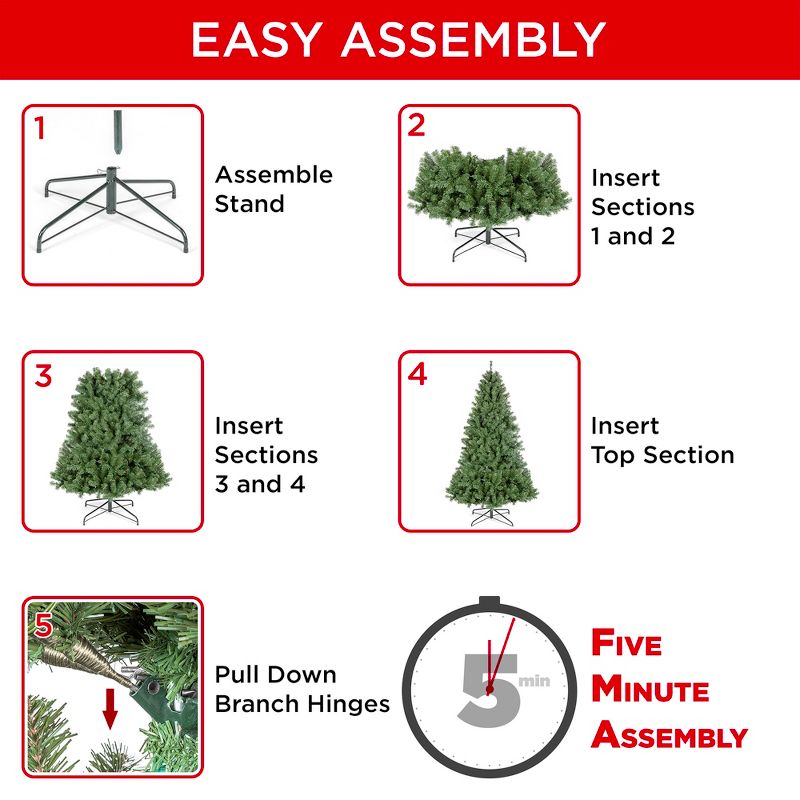 EASY ASSEMBLY

1
Assemble Stand

2
Insert Sections 1 and 2

3
Insert Sections 3 and 4

4
Insert Top Section

5
Pull Down Branch Hinges

5 min

FIVE MINUTE ASSEMBLY