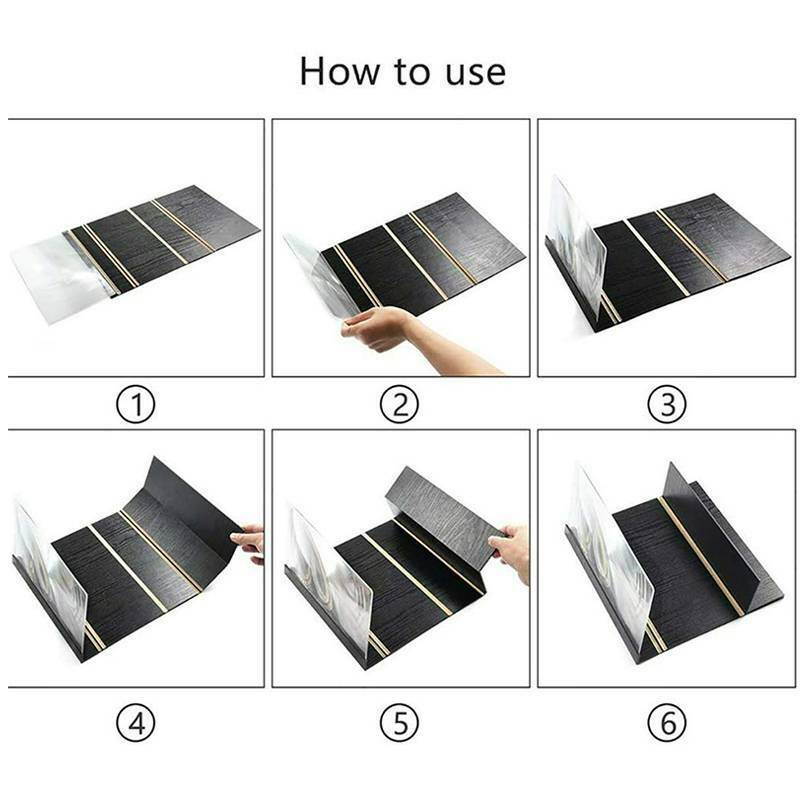 How to use

①

②

③

④

⑤

⑥