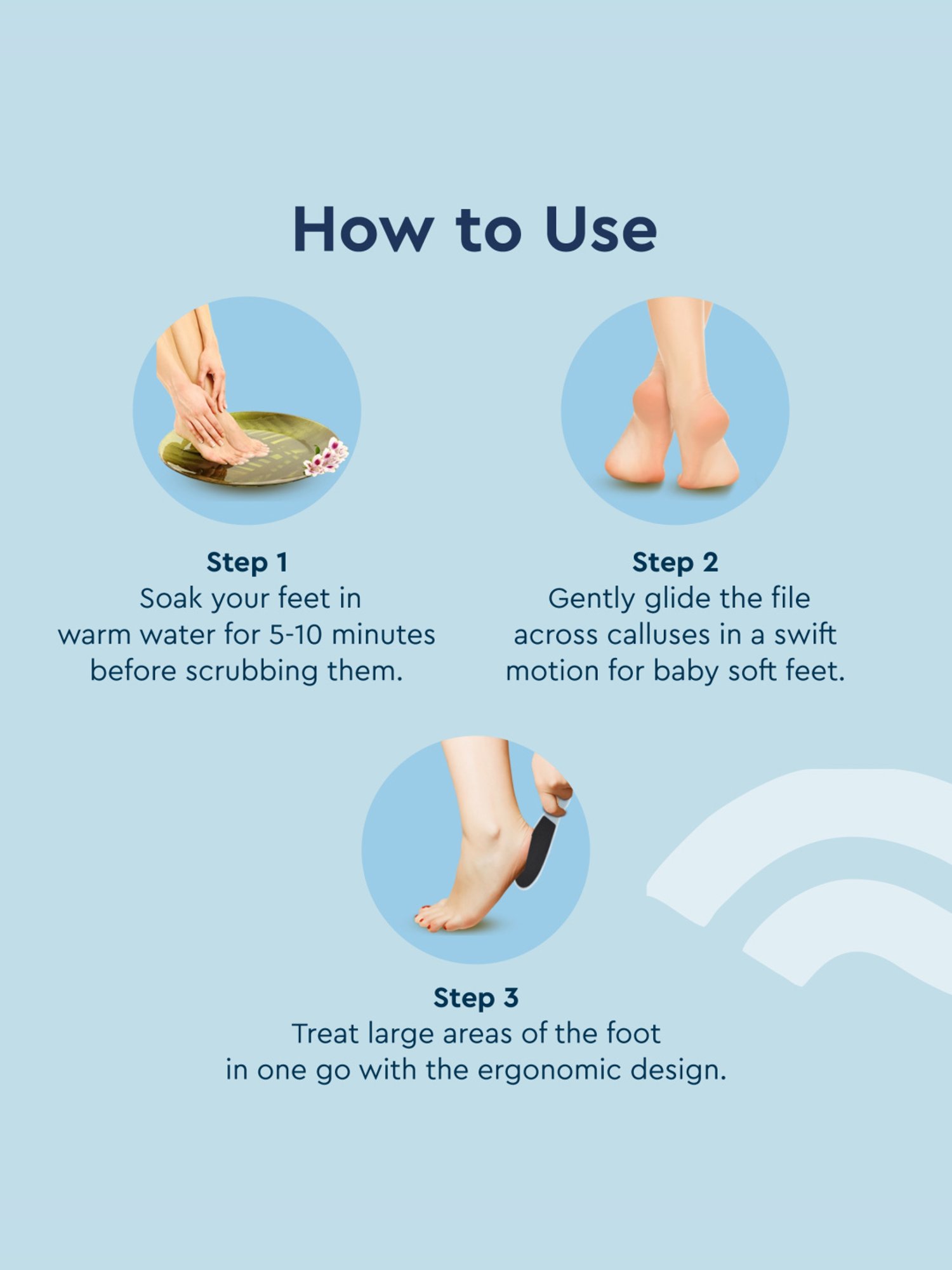 How to Use

Step 1
Soak your feet in warm water for 5-10 minutes before scrubbing them.

Step 2
Gently glide the file across calluses in a swift motion for baby soft feet.

Step 3
Treat large areas of the foot in one go with the ergonomic design.