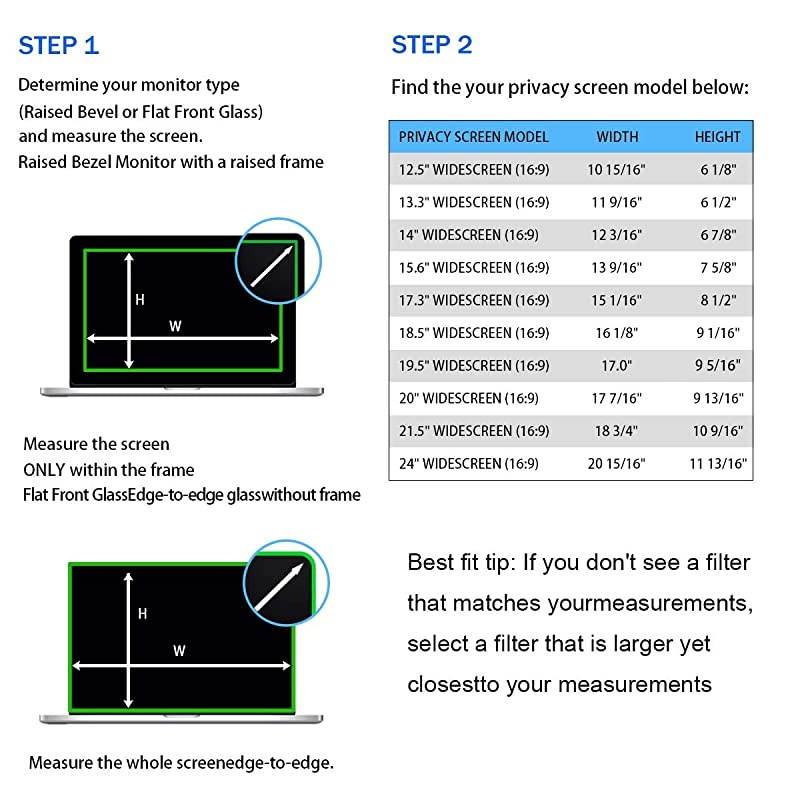 STEP 1

Determine your monitor type (Raised Bevel or Flat Front Glass) and measure the screen. Raised Bezel Monitor with a raised frame

H

W

Measure the screen ONLY within the frame Flat Front GlassEdge-to-edge glasswithout frame

H

W

Measure the whole screenedge-to-edge.

STEP 2

Find the your privacy screen model below:

| PRIVACY SCREEN MODEL | WIDTH | HEIGHT |
|---|---|---|
| 12.5" WIDESCREEN (16:9) | 10 15/16" | 6 1/8" |
| 13.3" WIDESCREEN (16:9) | 11 9/16" | 6 1/2" |
| 14" WIDESCREEN (16:9) | 12 3/16" | 6 7/8" |
| 15.6" WIDESCREEN (16:9) | 13 9/16" | 7 5/8" |
| 17.3" WIDESCREEN (16:9) | 15 1/16" | 8 1/2" |
| 18.5" WIDESCREEN (16:9) | 16 1/8" | 9 1/16" |
| 19.5" WIDESCREEN (16:9) | 17.0" | 9 5/16" |
| 20" WIDESCREEN (16:9) | 17 7/16" | 9 13/16" |
| 21.5" WIDESCREEN (16:9) | 18 3/4" | 10 9/16" |
| 24" WIDESCREEN (16:9) | 20 15/16" | 11 13/16" |

Best fit tip: If you don't see a filter that matches yourmeasurements, select a filter that is larger yet closestto your measurements