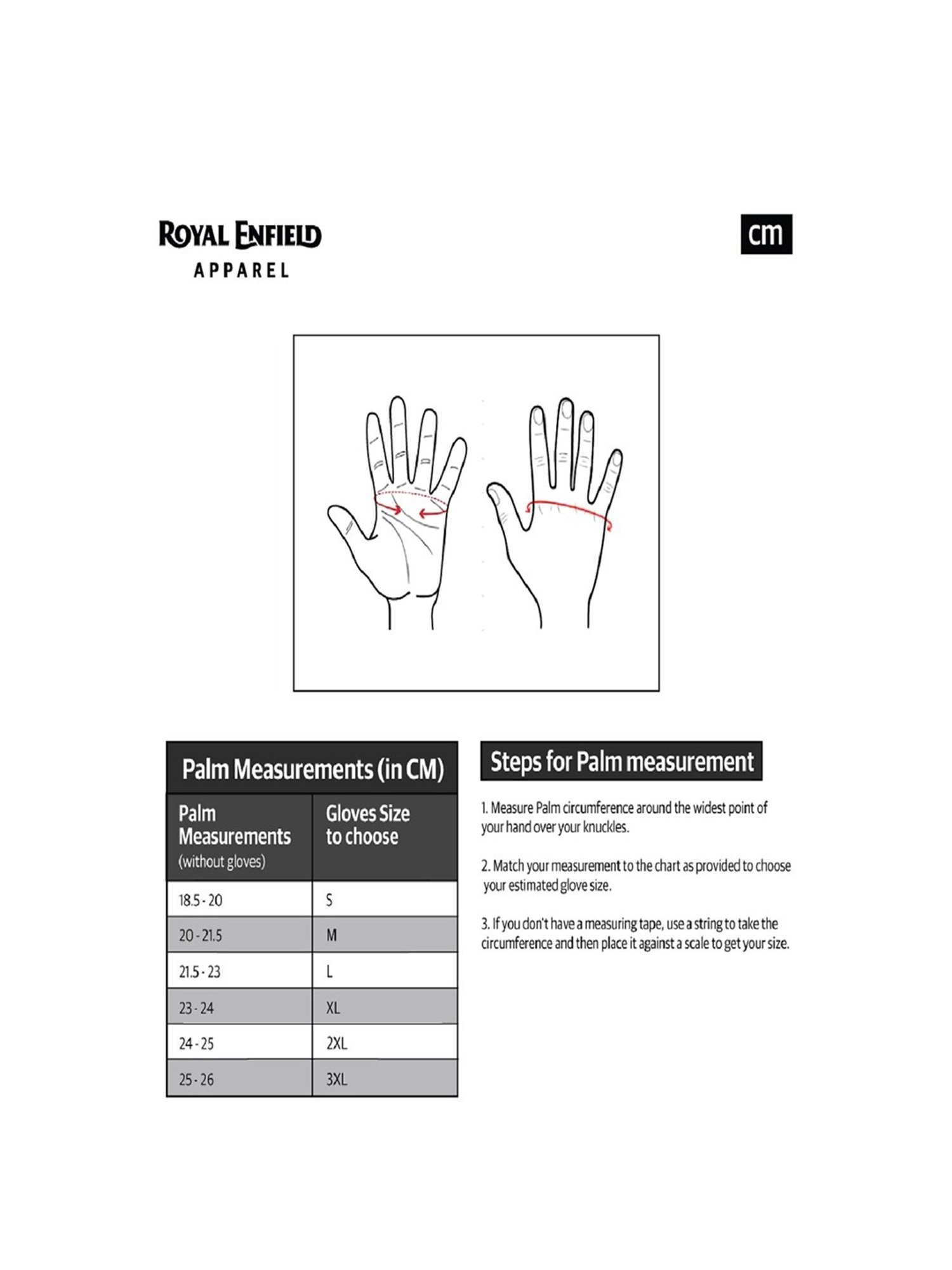 ROYAL ENFIELD
APPAREL

cm

Palm Measurements (in CM)

| Palm Measurements (without gloves) | Gloves Size to choose |
|---|---|
| 18.5 - 20 | S |
| 20 - 21.5 | M |
| 21.5 - 23 | L |
| 23 - 24 | XL |
| 24 - 25 | 2XL |
| 25 - 26 | 3XL |

Steps for Palm measurement

1. Measure Palm circumference around the widest point of your hand over your knuckles.

2. Match your measurement to the chart as provided to choose your estimated glove size.

3. If you don't have a measuring tape, use a string to take the circumference and then place it against a scale to get your size.