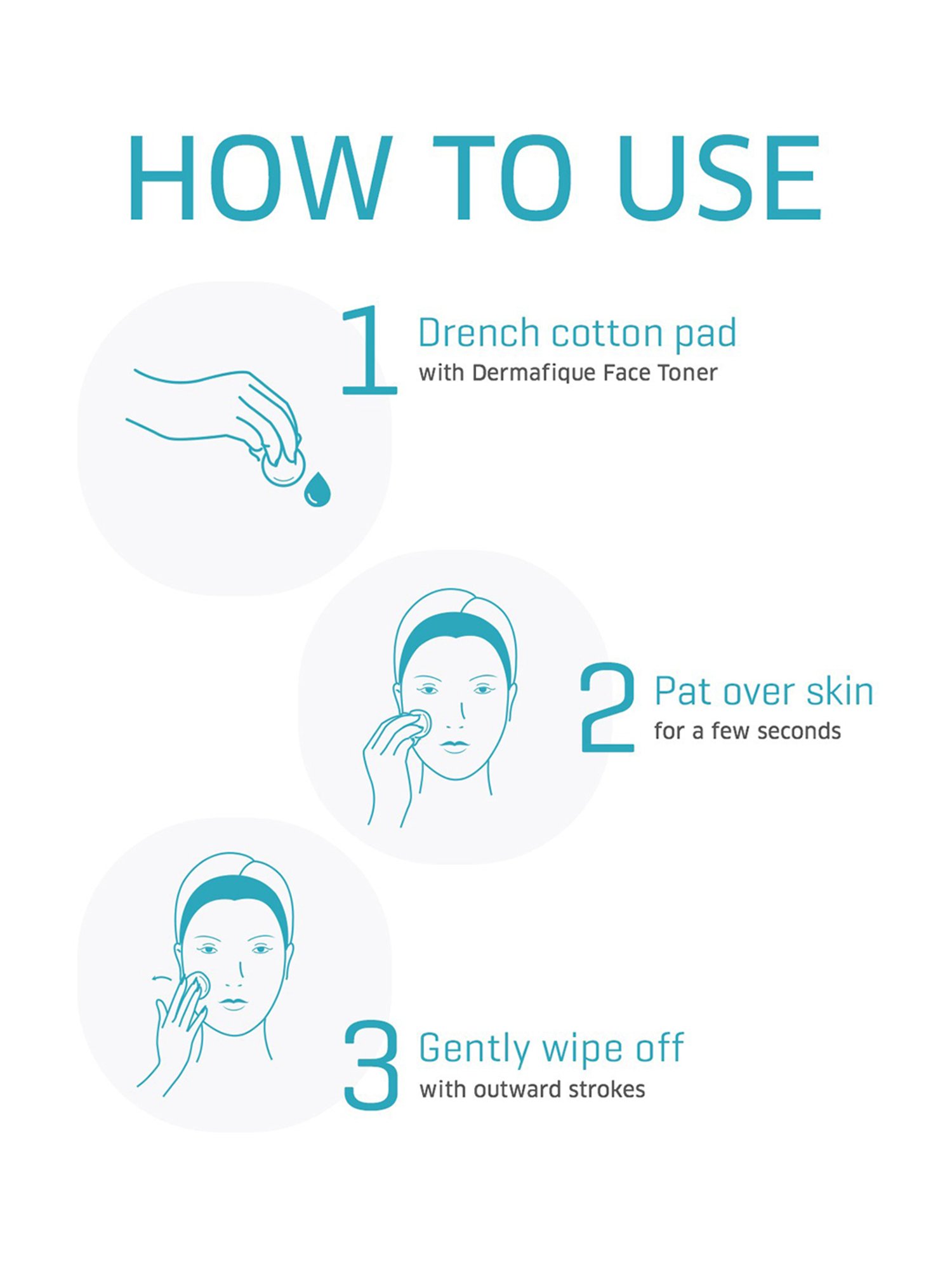 HOW TO USE

1 Drench cotton pad
with Dermafique Face Toner

2 Pat over skin
for a few seconds

3 Gently wipe off
with outward strokes