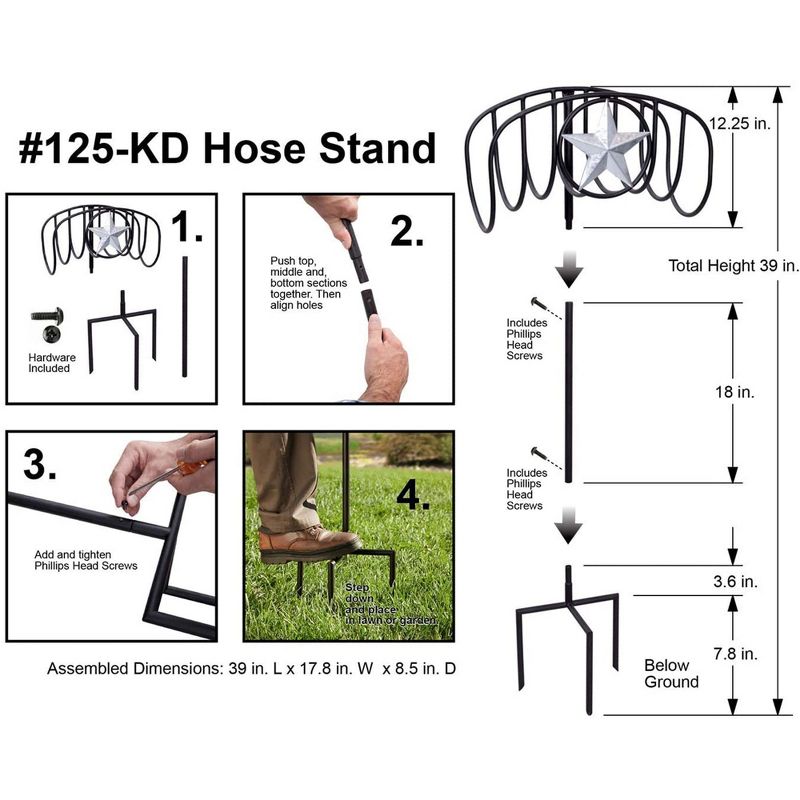 #125-KD Hose Stand

1.

Hardware Included

2.

Push top, middle and, bottom sections together. Then align holes

3.

Add and tighten Phillips Head Screws

4.

Step down and place in lawn or garden.

Assembled Dimensions: 39 in. L x 17.8 in. W x 8.5 in. D

12.25 in.

Total Height 39 in.

Includes Phillips Head Screws

18 in.

Includes Phillips Head Screws

3.6 in.

7.8 in.

Below Ground