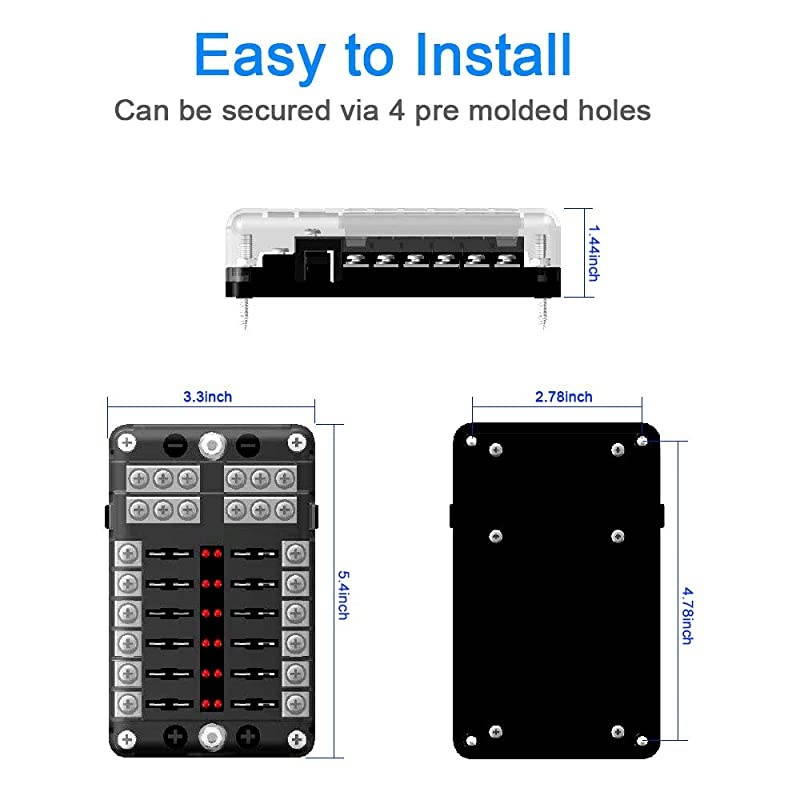 Easy to Install

Can be secured via 4 pre molded holes

1.44inch

3.3inch

5.4inch

2.78inch

4.78inch