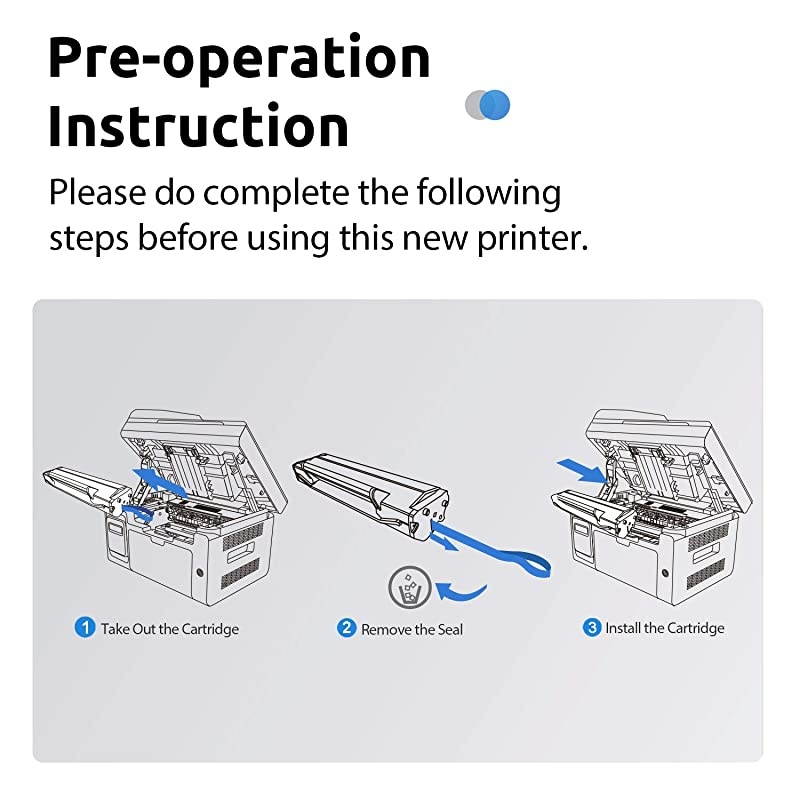 Pre-operation Instruction

Please do complete the following steps before using this new printer.

1 Take Out the Cartridge

2 Remove the Seal

3 Install the Cartridge