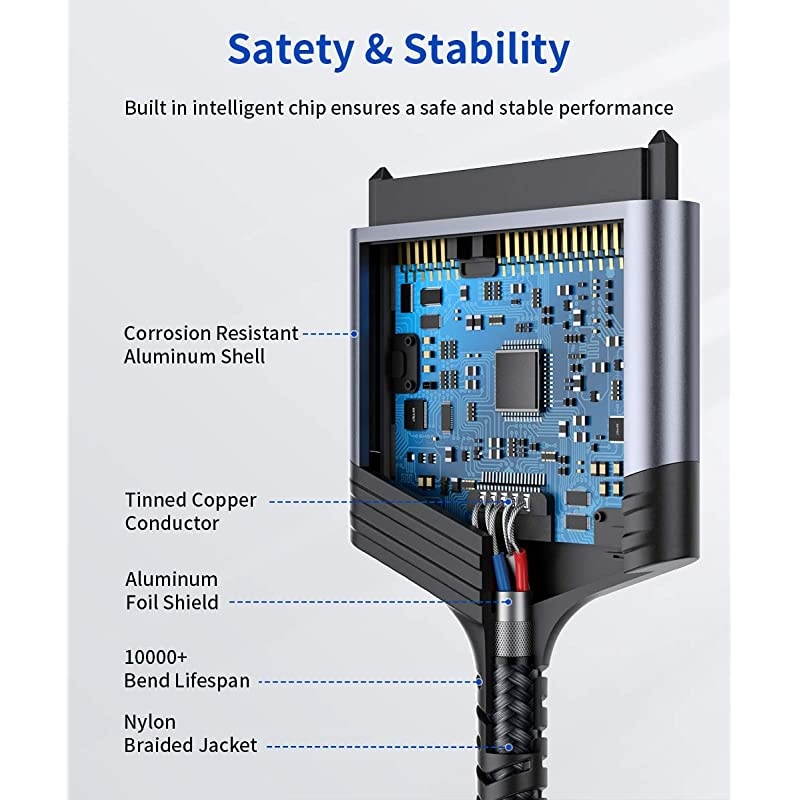 Satety & Stability

Built in intelligent chip ensures a safe and stable performance

Corrosion Resistant Aluminum Shell

Tinned Copper Conductor

Aluminum Foil Shield

10000+ Bend Lifespan

Nylon Braided Jacket