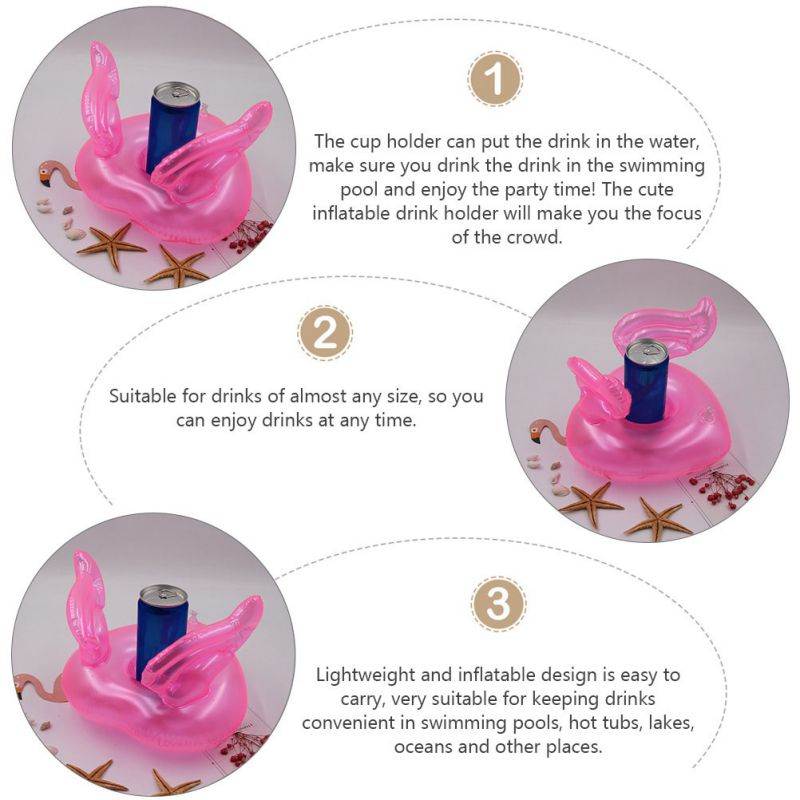 1

The cup holder can put the drink in the water, make sure you drink the drink in the swimming pool and enjoy the party time! The cute inflatable drink holder will make you the focus of the crowd.

2

Suitable for drinks of almost any size, so you can enjoy drinks at any time.

3

Lightweight and inflatable design is easy to carry, very suitable for keeping drinks convenient in swimming pools, hot tubs, lakes, oceans and other places.