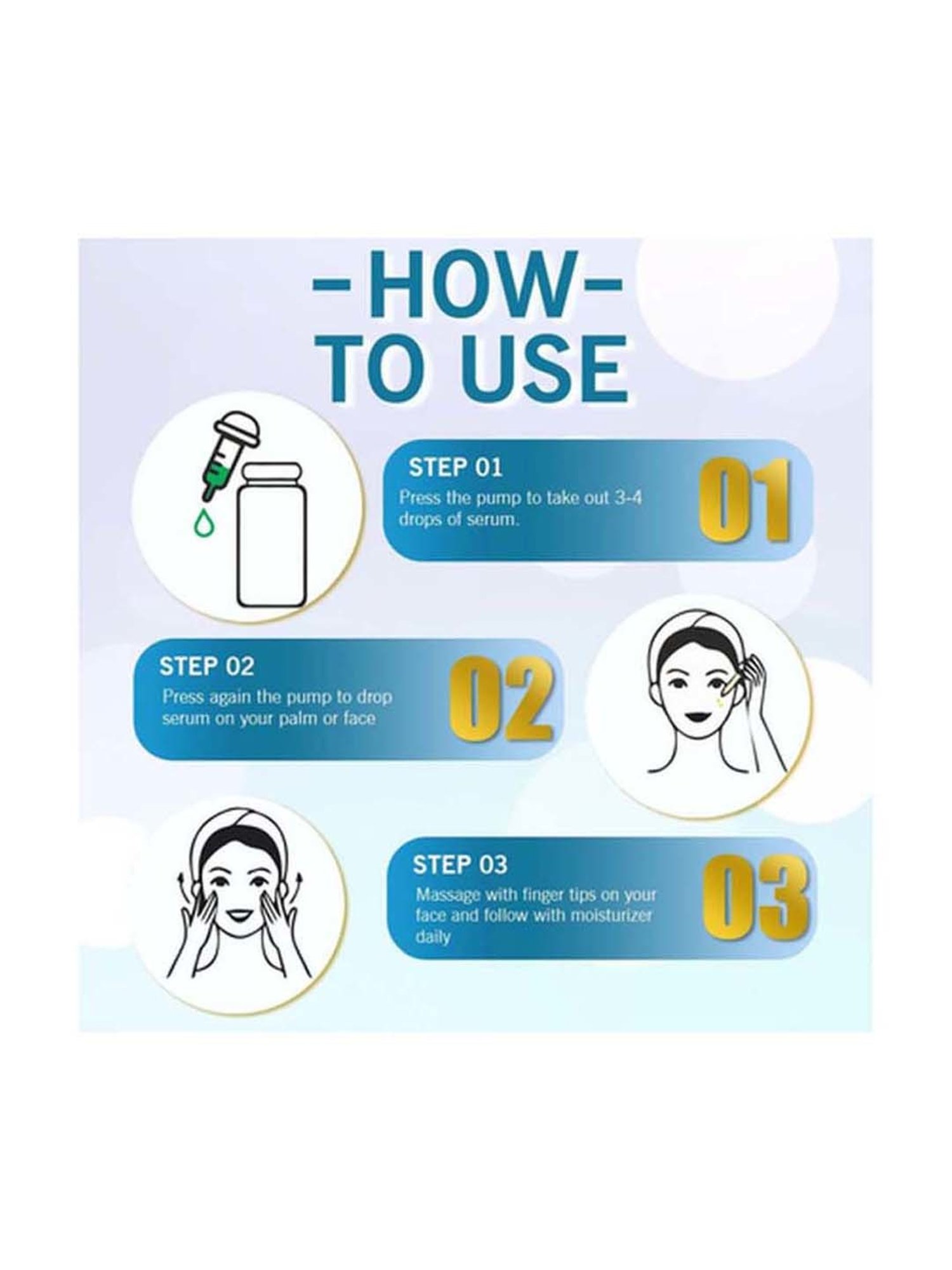 -HOW-
TO USE

STEP 01
Press the pump to take out 3-4 drops of serum.

01

STEP 02
Press again the pump to drop serum on your palm or face

02

STEP 03
Massage with finger tips on your face and follow with moisturizer daily

03