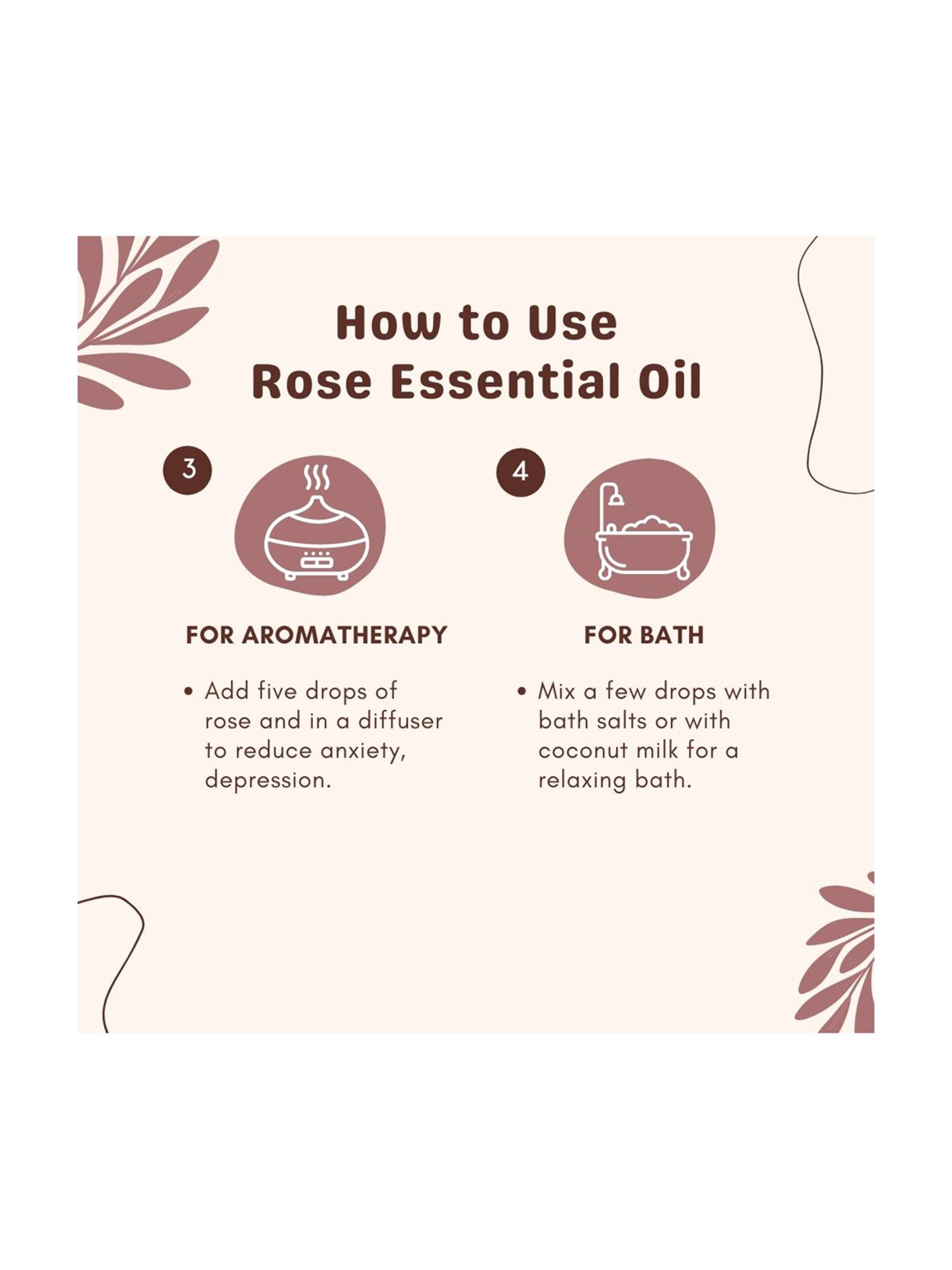 How to Use
Rose Essential Oil

3

FOR AROMATHERAPY

• Add five drops of rose and in a diffuser to reduce anxiety, depression.

4

FOR BATH

• Mix a few drops with bath salts or with coconut milk for a relaxing bath.