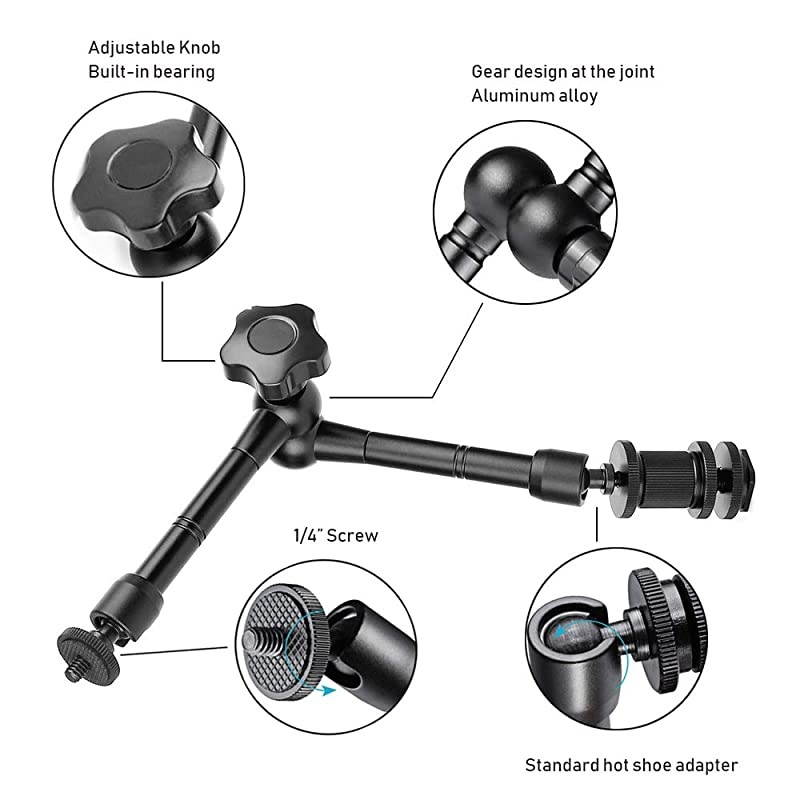 Adjustable Knob
Built-in bearing

Gear design at the joint
Aluminum alloy

1/4" Screw

Standard hot shoe adapter