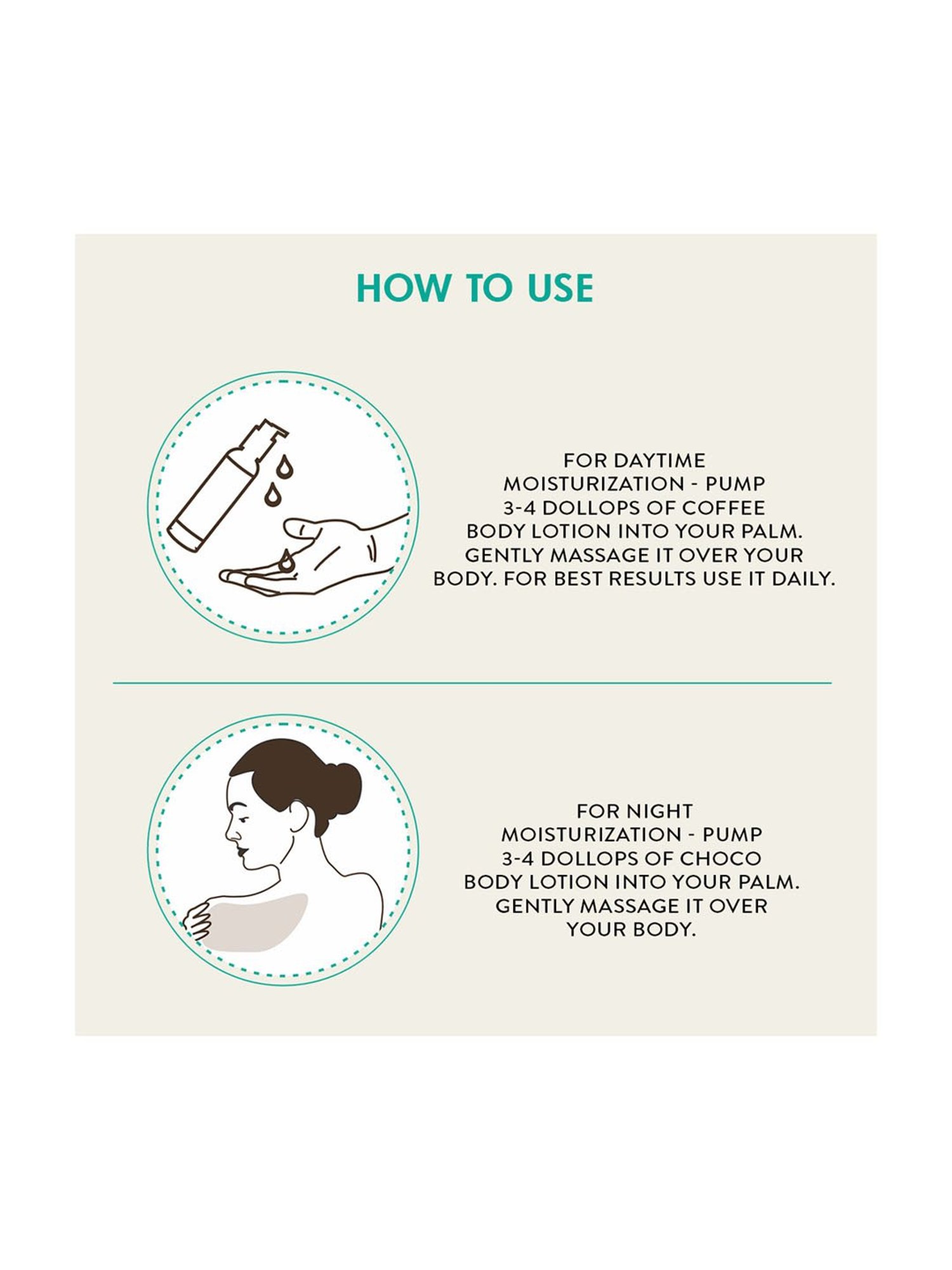 HOW TO USE

FOR DAYTIME MOISTURIZATION - PUMP 3-4 DOLLOPS OF COFFEE BODY LOTION INTO YOUR PALM. GENTLY MASSAGE IT OVER YOUR BODY. FOR BEST RESULTS USE IT DAILY.

FOR NIGHT MOISTURIZATION - PUMP 3-4 DOLLOPS OF CHOCO BODY LOTION INTO YOUR PALM. GENTLY MASSAGE IT OVER YOUR BODY.