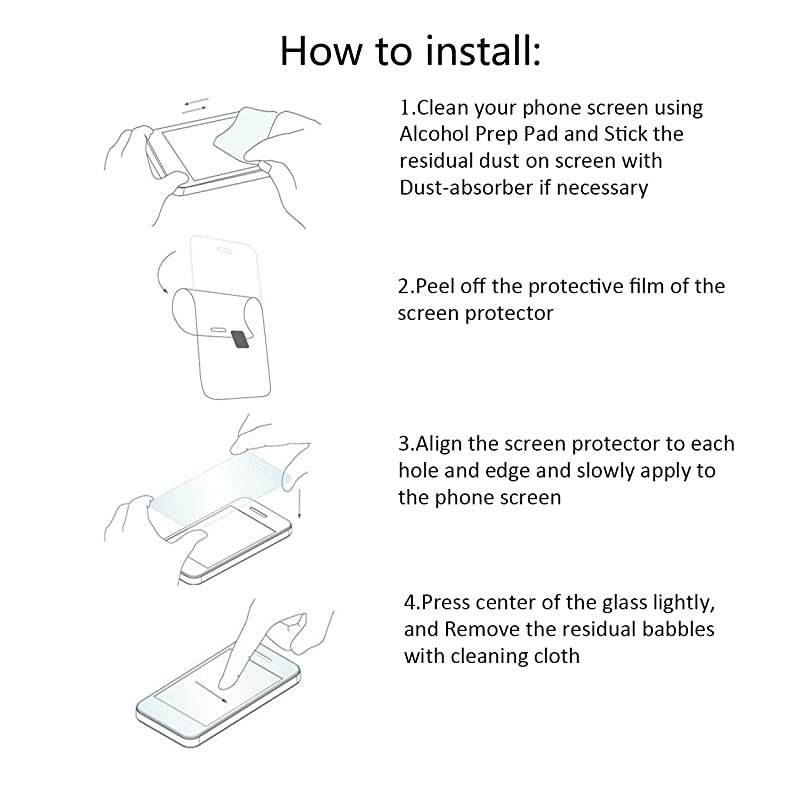 How to install:

1.Clean your phone screen using Alcohol Prep Pad and Stick the residual dust on screen with Dust-absorber if necessary

2.Peel off the protective film of the screen protector

3.Align the screen protector to each hole and edge and slowly apply to the phone screen

4.Press center of the glass lightly, and Remove the residual babbles with cleaning cloth