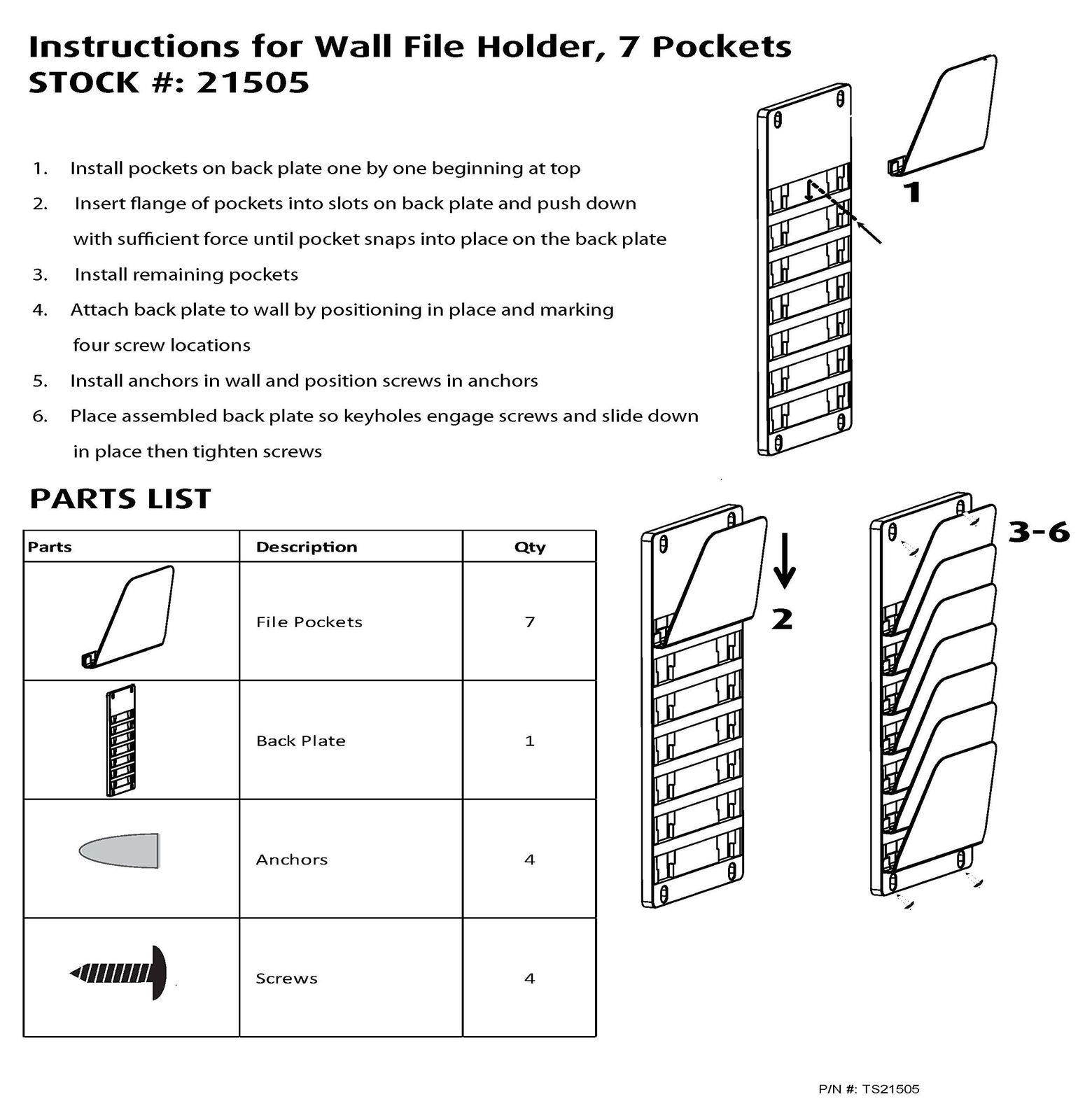 Instructions for Wall File Holder, 7 Pockets
STOCK #: 21505

1. Install pockets on back plate one by one beginning at top
2. Insert flange of pockets into slots on back plate and push down with sufficient force until pocket snaps into place on the back plate
3. Install remaining pockets
4. Attach back plate to wall by positioning in place and marking four screw locations
5. Install anchors in wall and position screws in anchors
6. Place assembled back plate so keyholes engage screws and slide down in place then tighten screws

1

PARTS LIST

| Parts | Description | Qty |
|---|---|---|
| | File Pockets | 7 |
| | Back Plate | 1 |
| | Anchors | 4 |
| | Screws | 4 |

2

3-6

P/N #: TS21505