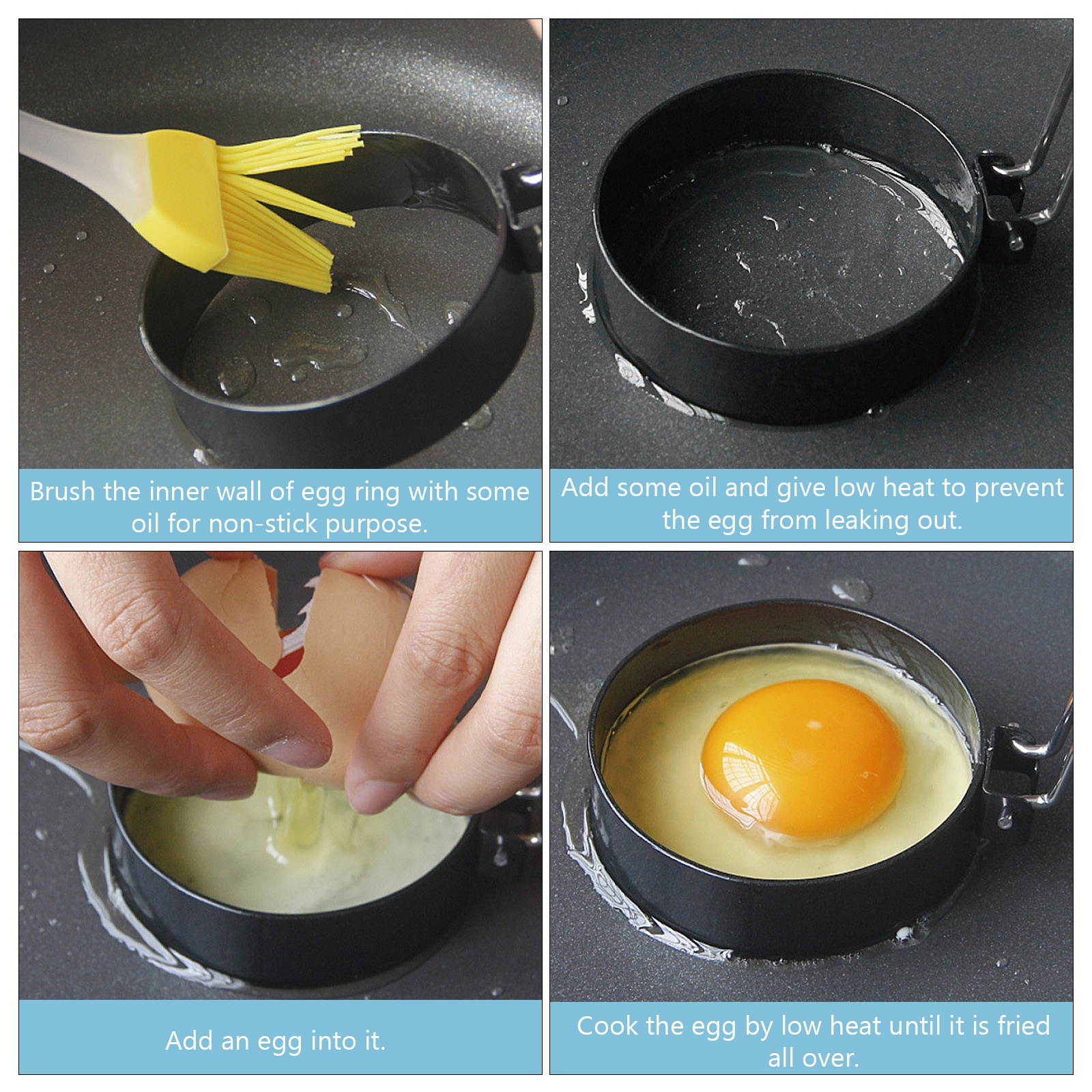 Brush the inner wall of egg ring with some oil for non-stick purpose.

Add some oil and give low heat to prevent the egg from leaking out.

Add an egg into it.

Cook the egg by low heat until it is fried all over.