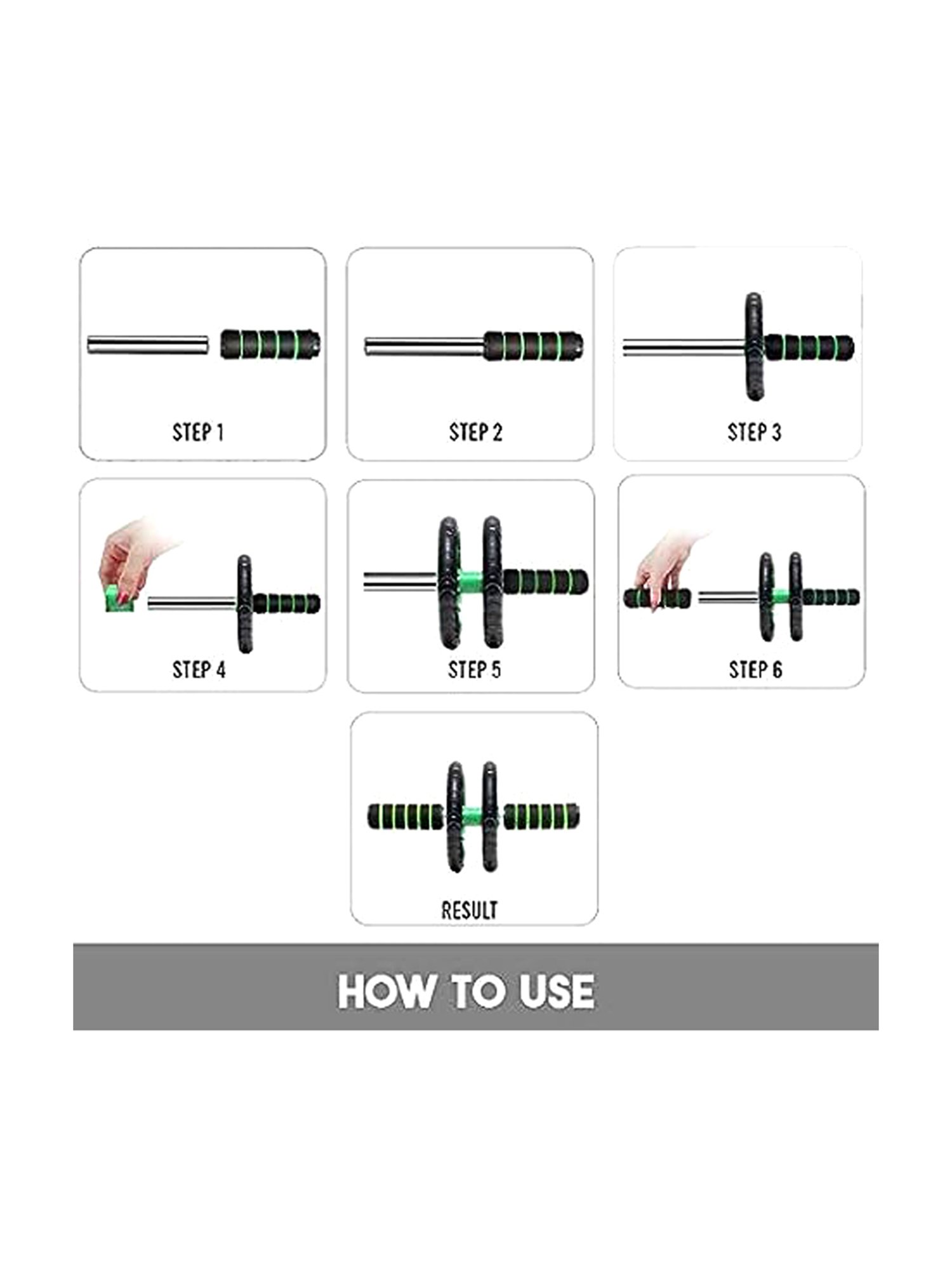 STEP 1

STEP 2

STEP 3

STEP 4

STEP 5

STEP 6

RESULT

HOW TO USE