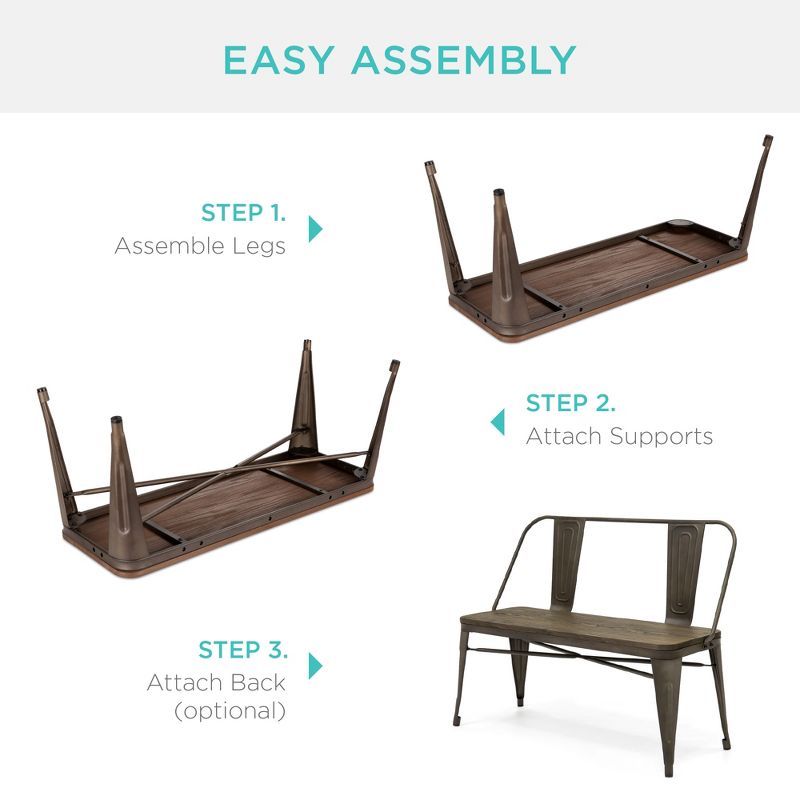 EASY ASSEMBLY

STEP 1.
Assemble Legs

STEP 2.
Attach Supports

STEP 3.
Attach Back
(optional)