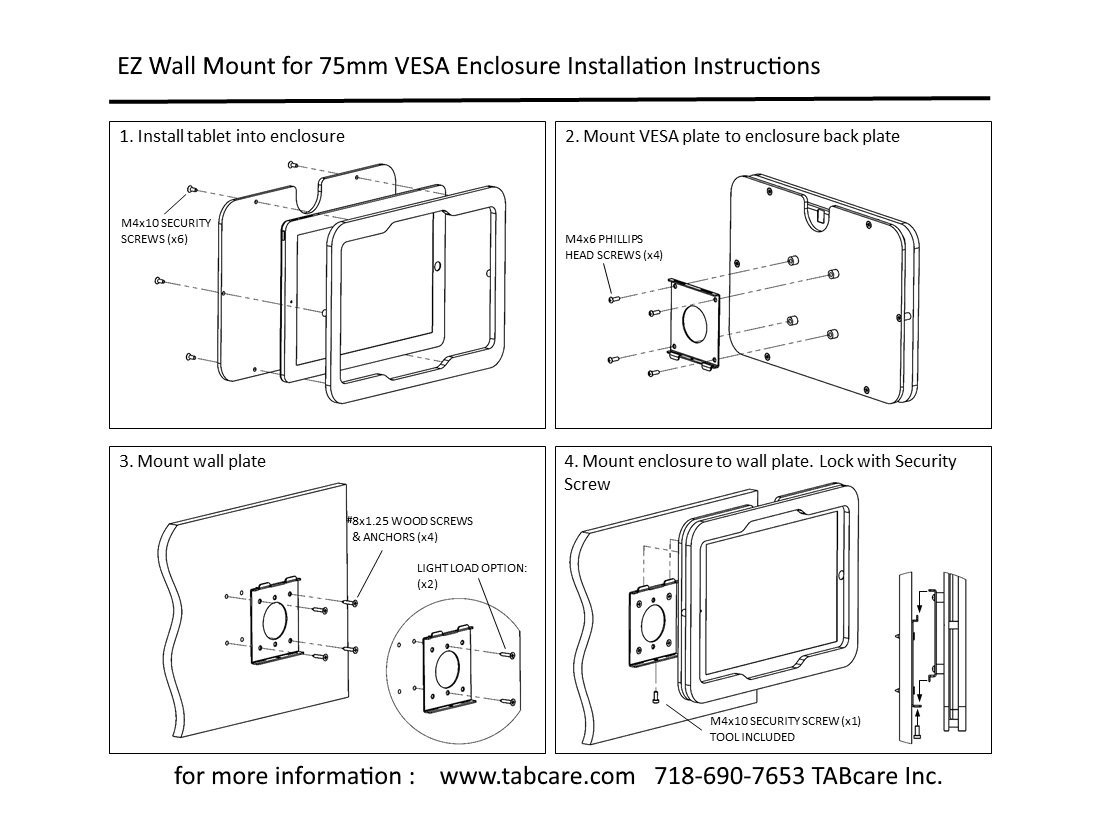 EZ Wall Mount for 75mm VESA Enclosure Installation Instructions

1. Install tablet into enclosure

M4x10 SECURITY SCREWS (x6)

2. Mount VESA plate to enclosure back plate

M4x6 PHILLIPS HEAD SCREWS (x4)

3. Mount wall plate

#8x1.25 WOOD SCREWS & ANCHORS (x4)

LIGHT LOAD OPTION: (x2)

4. Mount enclosure to wall plate. Lock with Security Screw

M4x10 SECURITY SCREW (x1) TOOL INCLUDED

for more information : www.tabcare.com 718-690-7653 TABcare Inc.