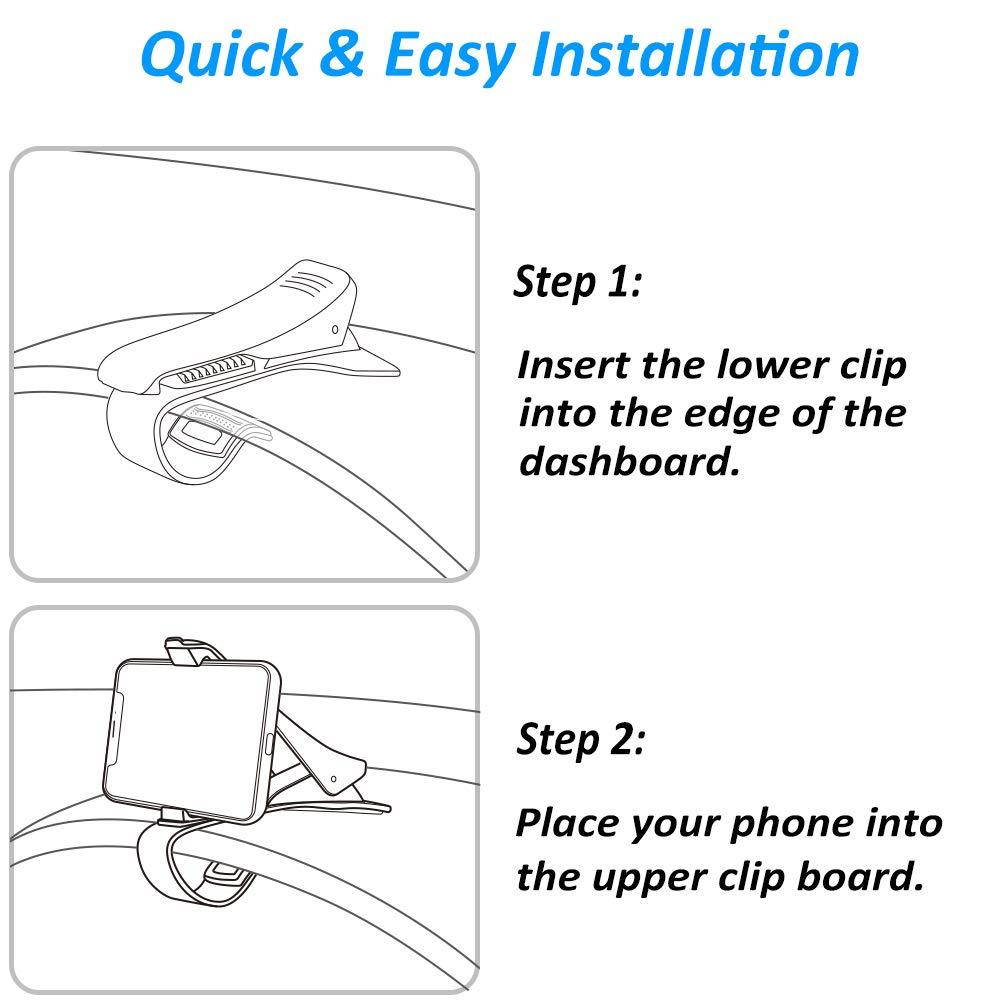 Quick & Easy Installation

Step 1:

Insert the lower clip into the edge of the dashboard.

Step 2:

Place your phone into the upper clip board.