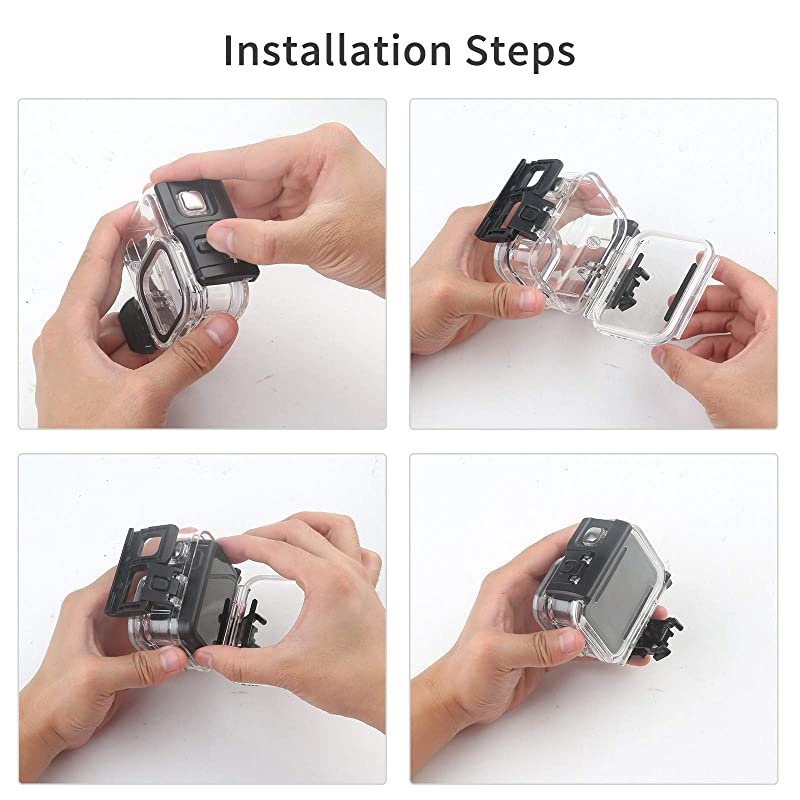 Installation Steps