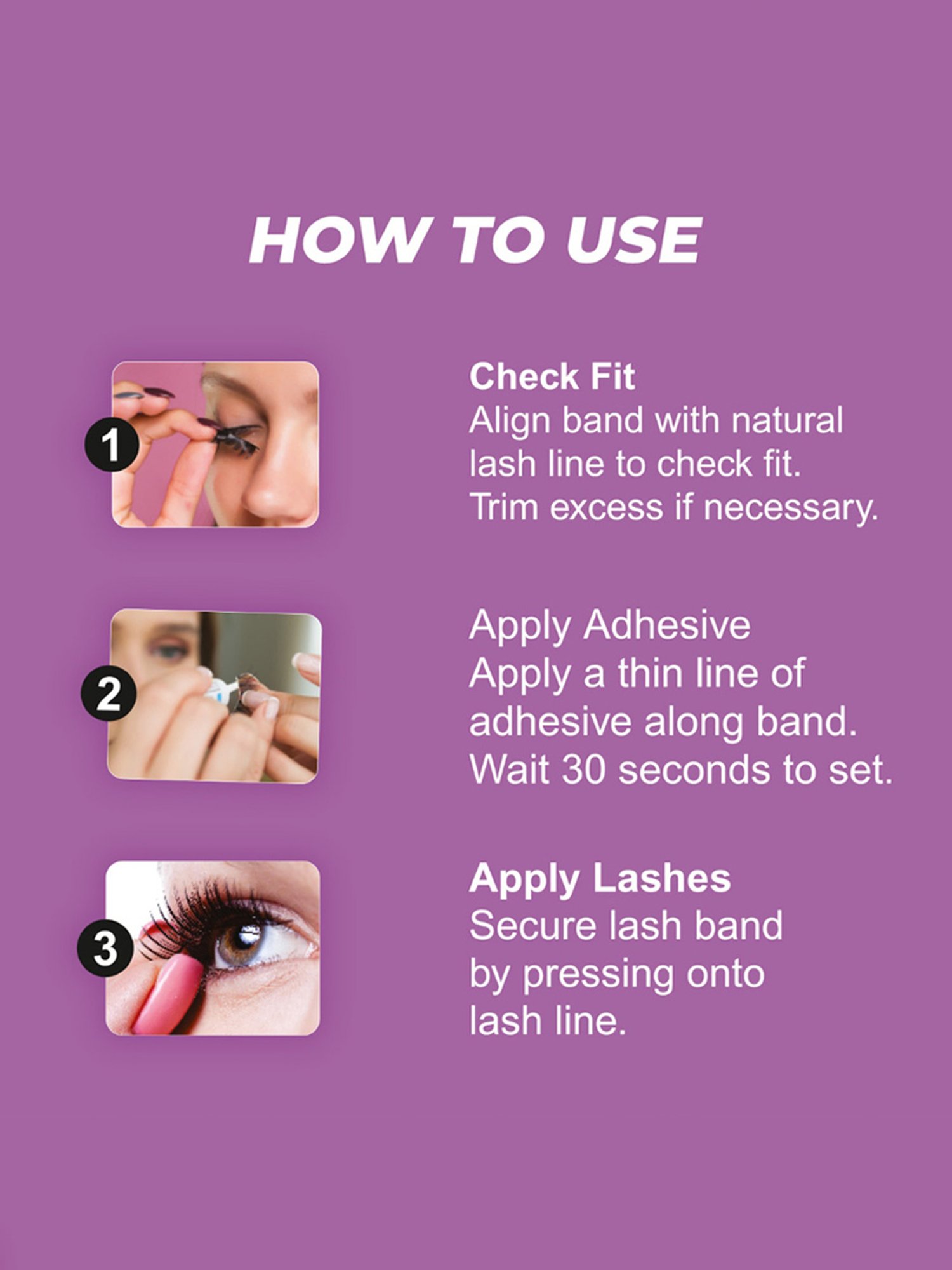 HOW TO USE

1

Check Fit
Align band with natural lash line to check fit. Trim excess if necessary.

2

Apply Adhesive
Apply a thin line of adhesive along band. Wait 30 seconds to set.

3

Apply Lashes
Secure lash band by pressing onto lash line.