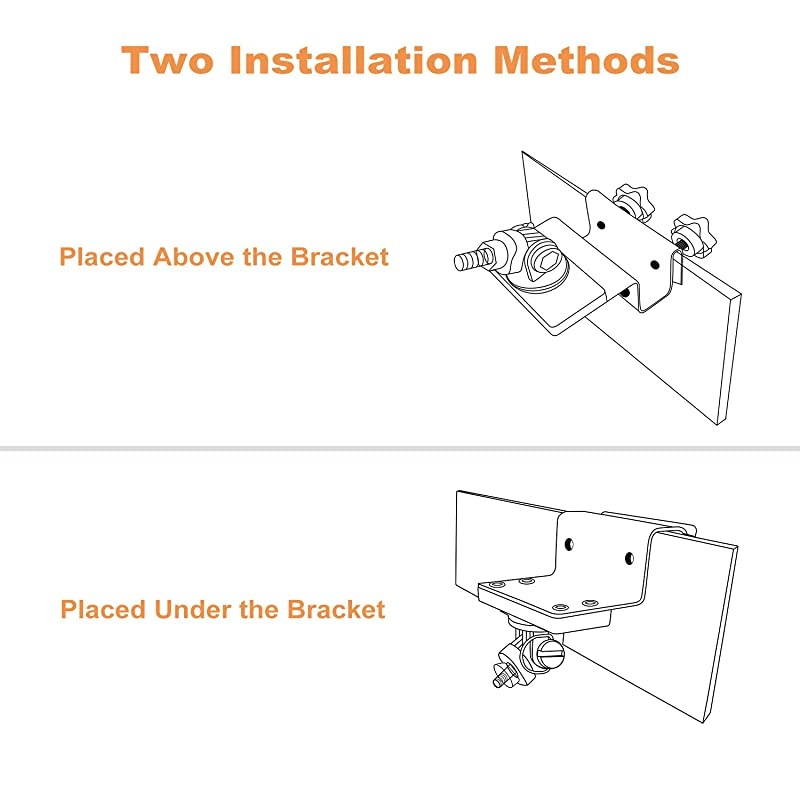 Two Installation Methods

Placed Above the Bracket

Placed Under the Bracket