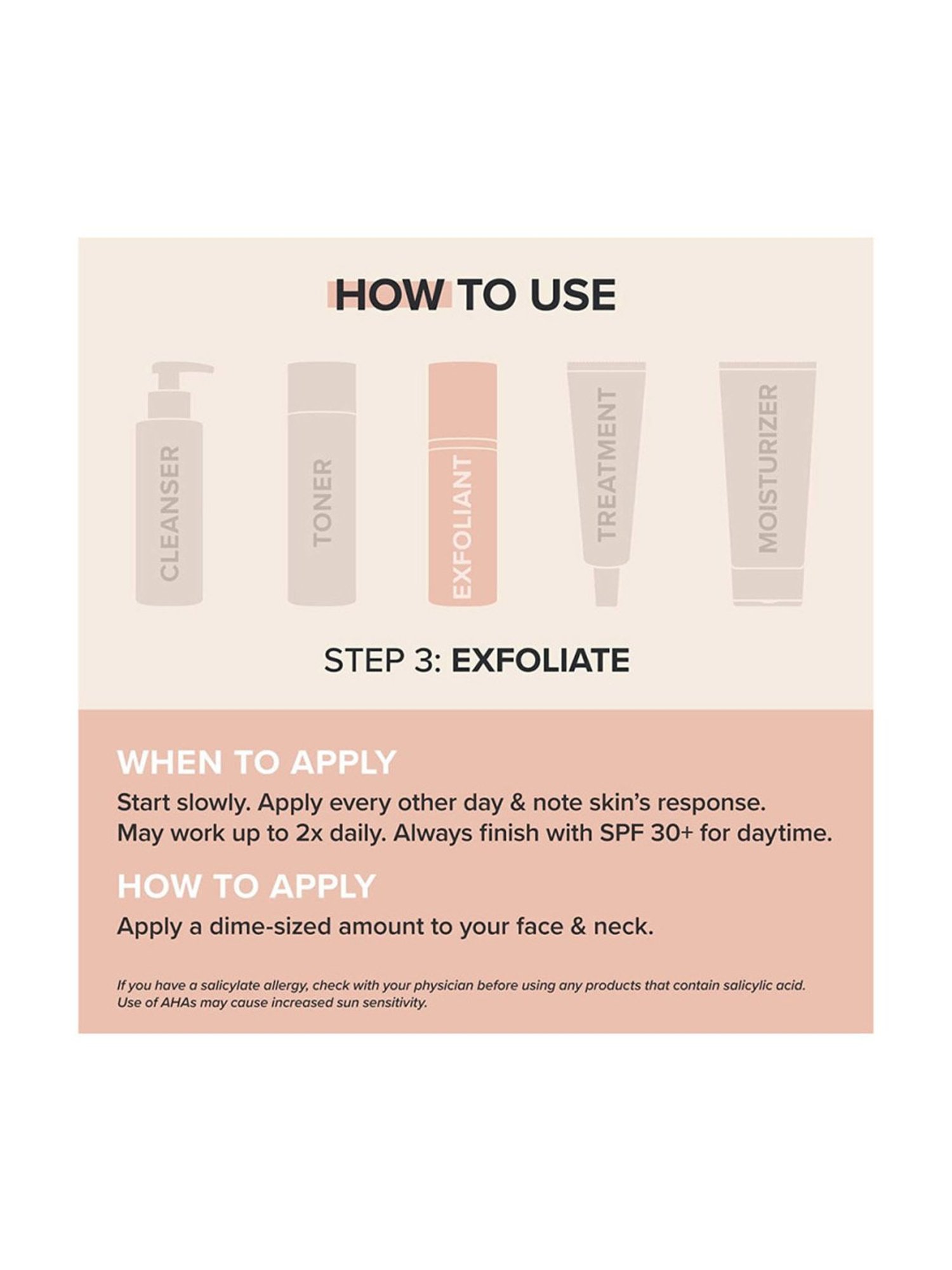 HOW TO USE

CLEANSER

TONER

EXFOLIANT

TREATMENT

MOISTURIZER

STEP 3: EXFOLIATE

WHEN TO APPLY
Start slowly. Apply every other day & note skin's response. May work up to 2x daily. Always finish with SPF 30+ for daytime.

HOW TO APPLY
Apply a dime-sized amount to your face & neck.

If you have a salicylate allergy, check with your physician before using any products that contain salicylic acid. Use of AHAs may cause increased sun sensitivity.