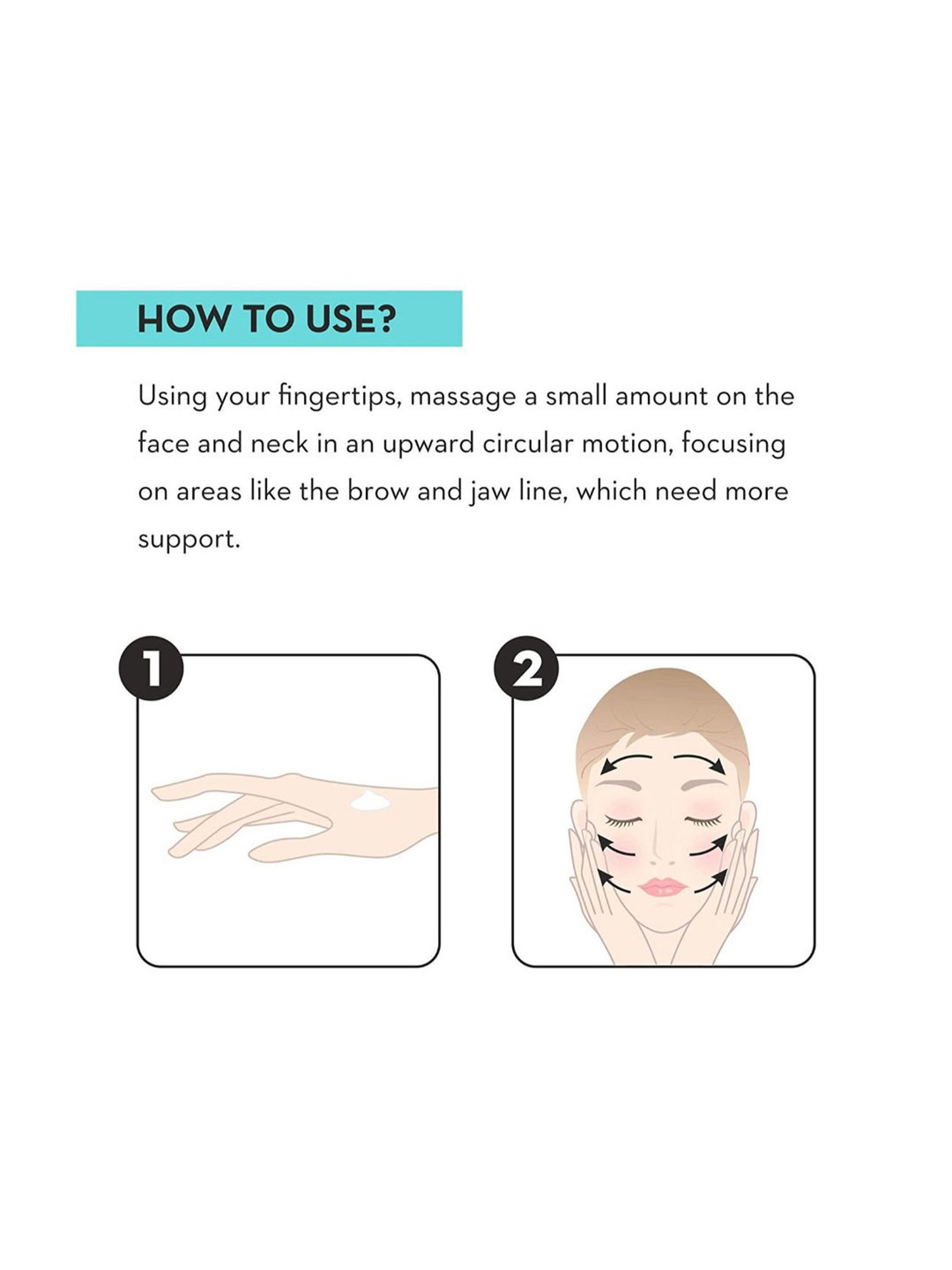 HOW TO USE?

Using your fingertips, massage a small amount on the face and neck in an upward circular motion, focusing on areas like the brow and jaw line, which need more support.

1

2