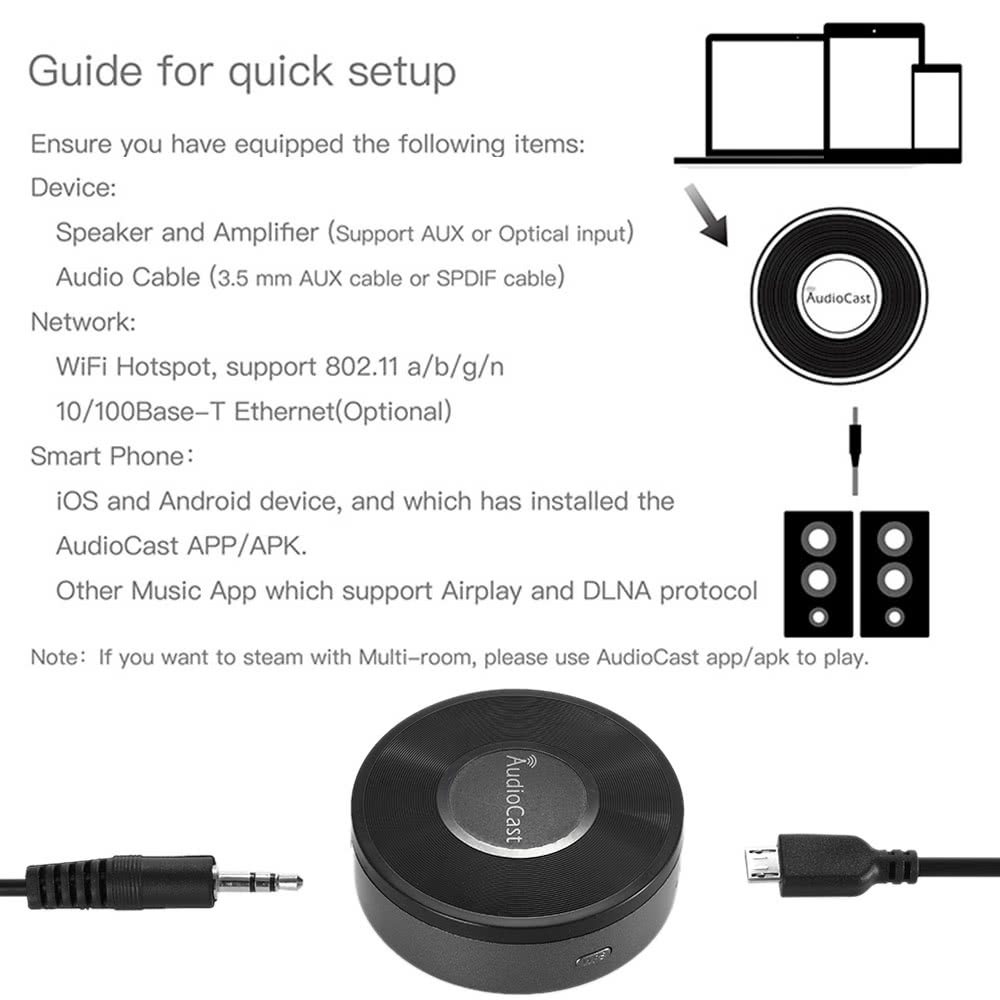 Guide for quick setup

Ensure you have equipped the following items:

Device:

Speaker and Amplifier (Support AUX or Optical input)

Audio Cable (3.5 mm AUX cable or SPDIF cable)

Network:

WiFi Hotspot, support 802.11 a/b/g/n

10/100Base-T Ethernet(Optional)

Smart Phone:

iOS and Android device, and which has installed the AudioCast APP/APK.

Other Music App which support Airplay and DLNA protocol

Note: If you want to steam with Multi-room, please use AudioCast app/apk to play.

AudioCast

AudioCast