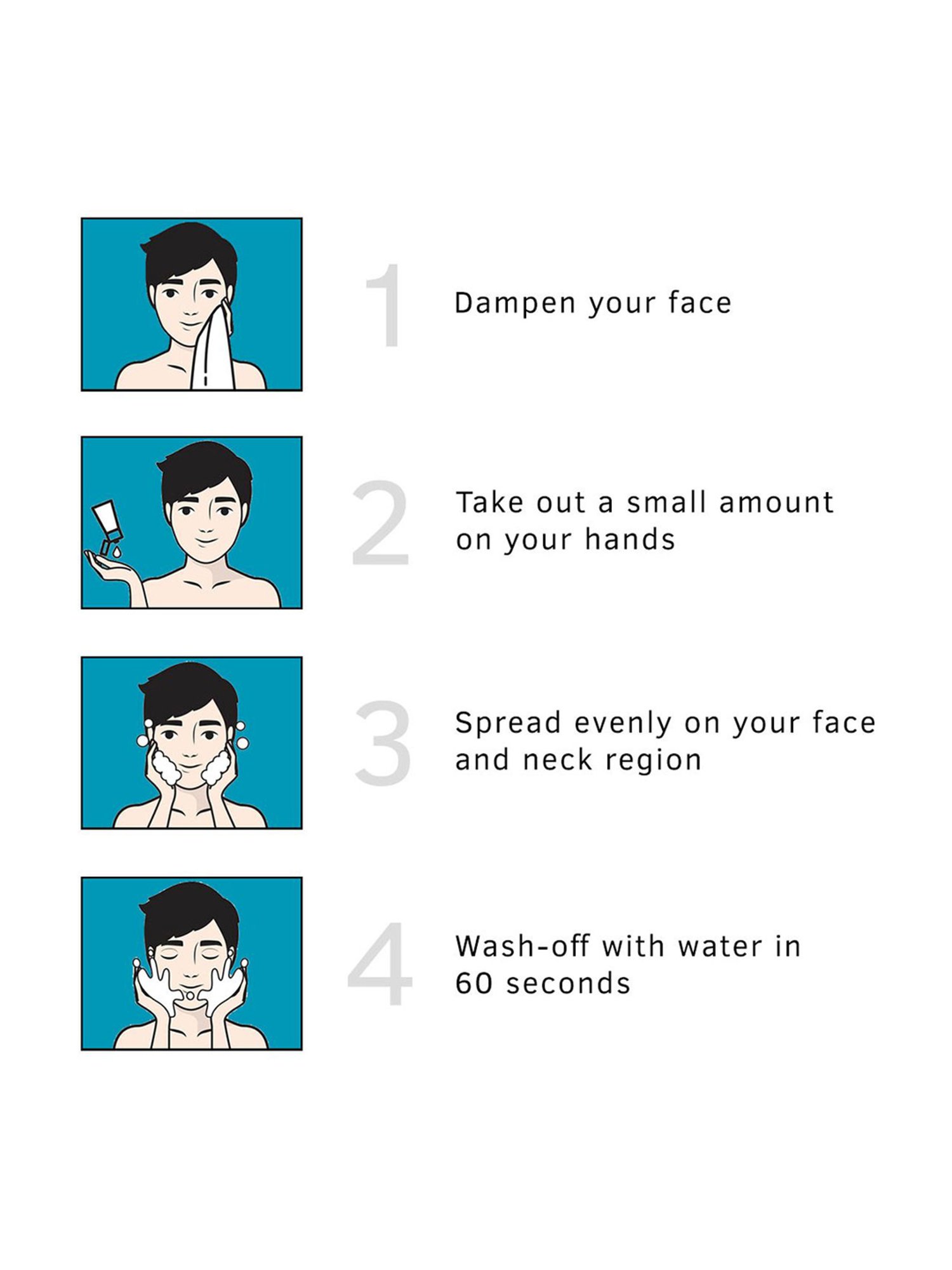 1 Dampen your face

2 Take out a small amount on your hands

3 Spread evenly on your face and neck region

4 Wash-off with water in 60 seconds