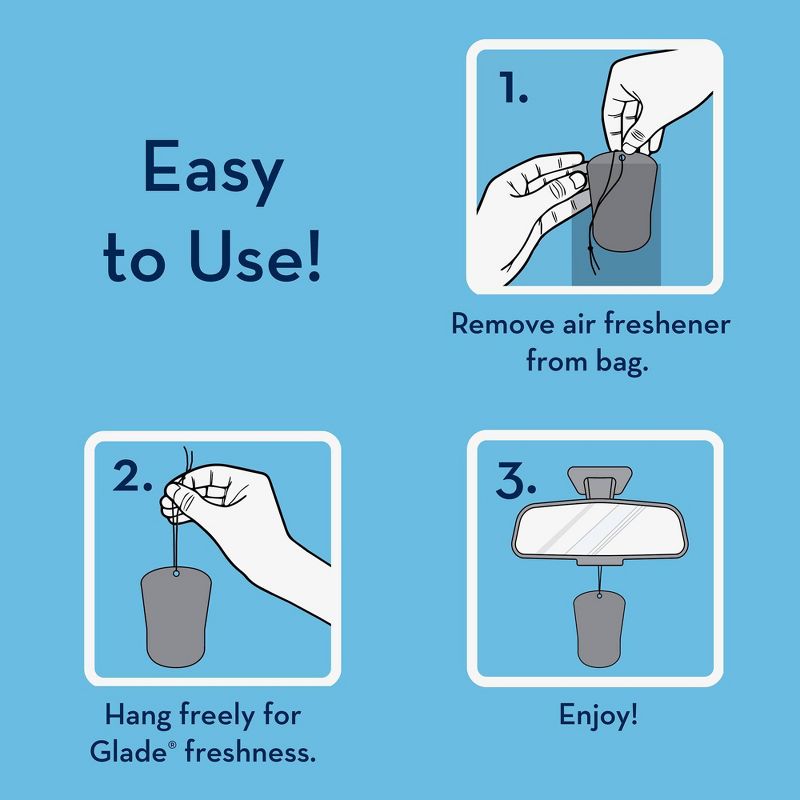 Easy to Use!

1.

Remove air freshener from bag.

2.

Hang freely for Glade® freshness.

3.

Enjoy!