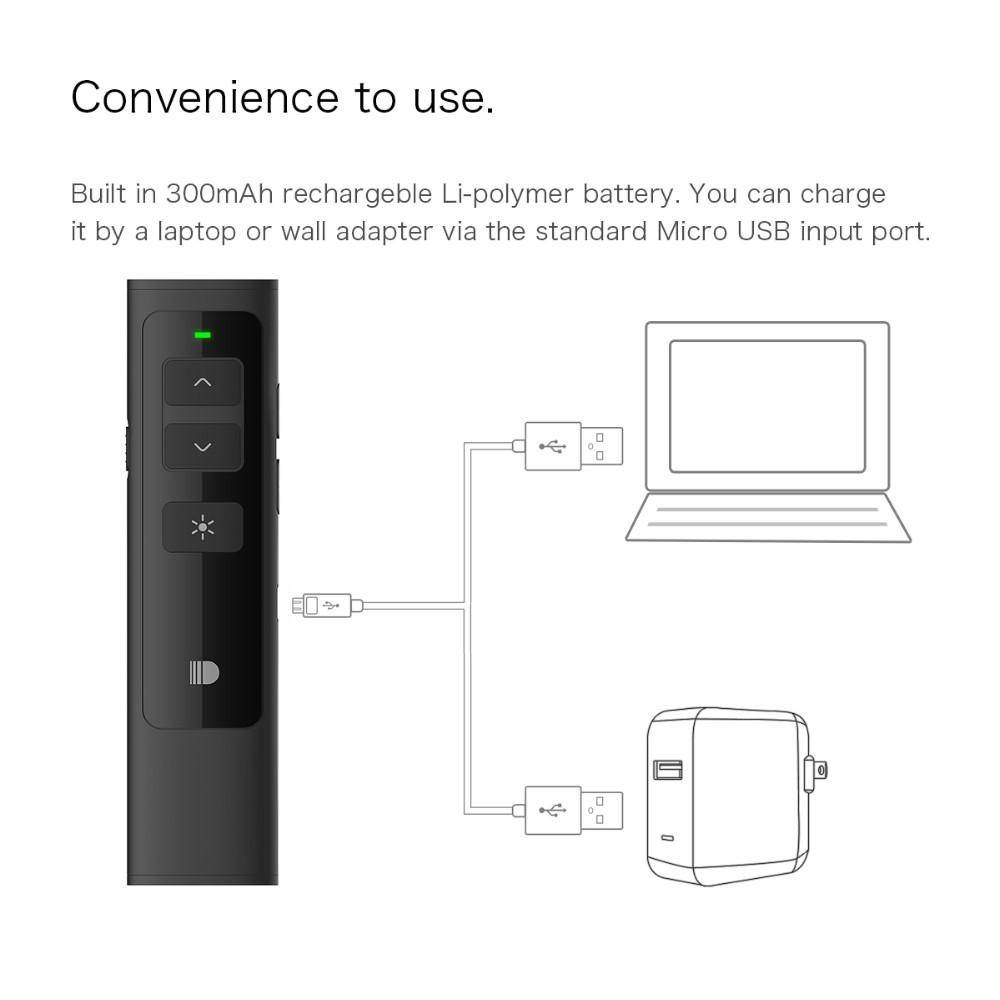 Convenience to use.

Built in 300mAh rechargeble Li-polymer battery. You can charge it by a laptop or wall adapter via the standard Micro USB input port.