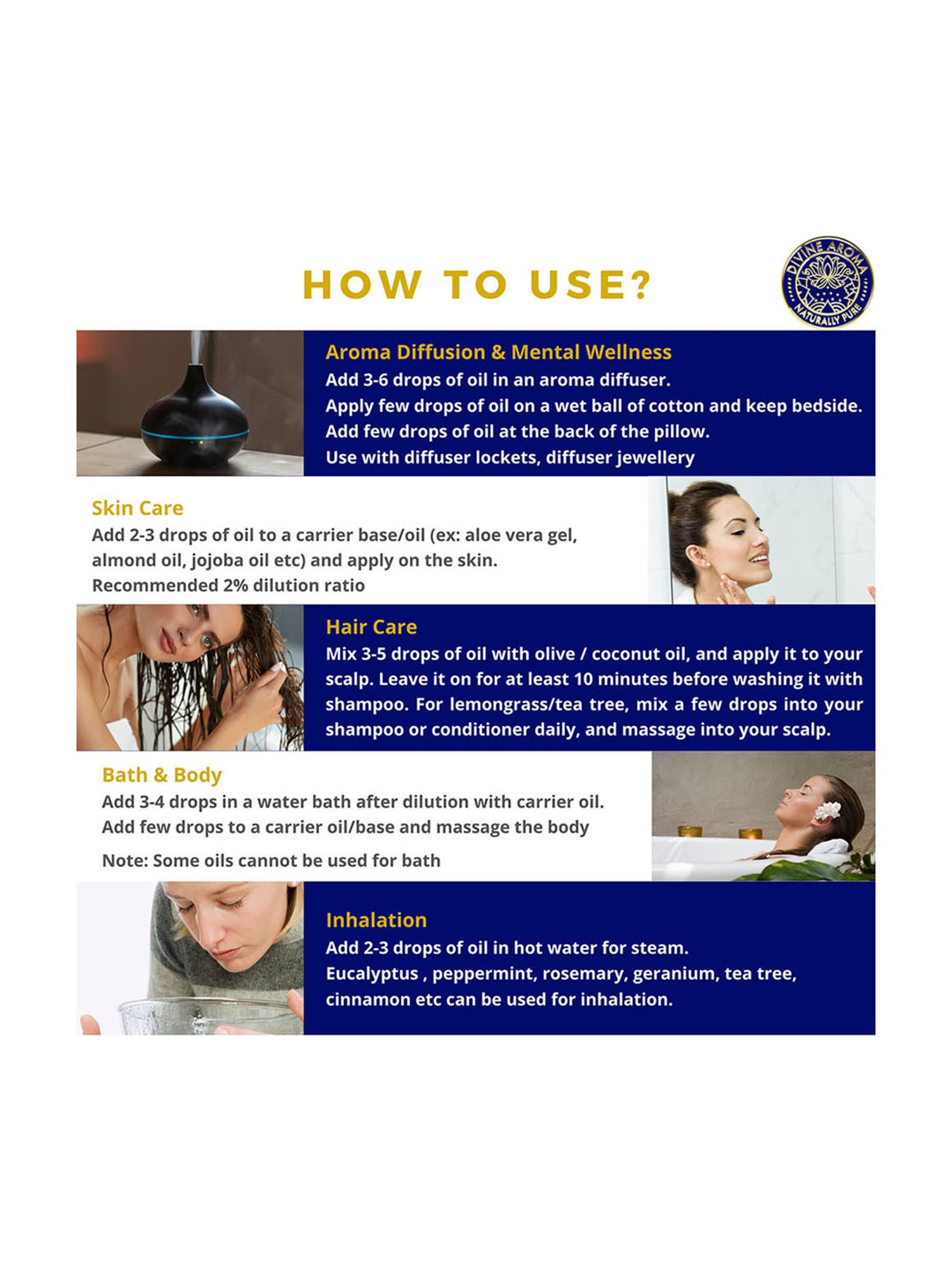 HOW TO USE?

DIVINE AROMA
NATURALLY PURE

Aroma Diffusion & Mental Wellness
Add 3-6 drops of oil in an aroma diffuser.
Apply few drops of oil on a wet ball of cotton and keep bedside.
Add few drops of oil at the back of the pillow.
Use with diffuser lockets, diffuser jewellery

Skin Care
Add 2-3 drops of oil to a carrier base/oil (ex: aloe vera gel, almond oil, jojoba oil etc) and apply on the skin.
Recommended 2% dilution ratio

Hair Care
Mix 3-5 drops of oil with olive / coconut oil, and apply it to your scalp. Leave it on for at least 10 minutes before washing it with shampoo. For lemongrass/tea tree, mix a few drops into your shampoo or conditioner daily, and massage into your scalp.

Bath & Body
Add 3-4 drops in a water bath after dilution with carrier oil.
Add few drops to a carrier oil/base and massage the body

Note: Some oils cannot be used for bath

Inhalation
Add 2-3 drops of oil in hot water for steam.
Eucalyptus , peppermint, rosemary, geranium, tea tree, cinnamon etc can be used for inhalation.