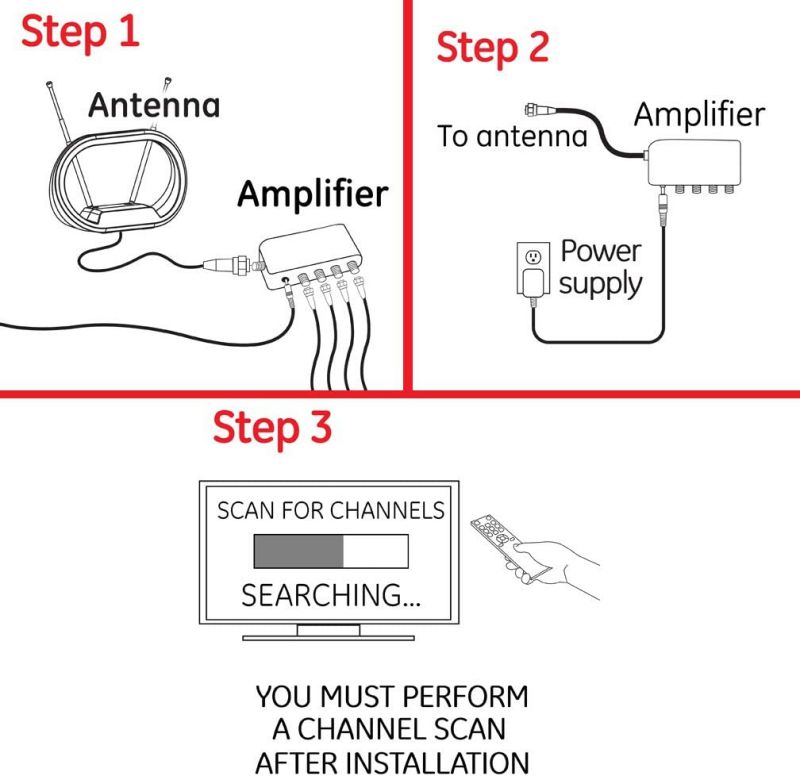 Step 1

Antenna

Amplifier

Step 2

To antenna

Amplifier

Power supply

Step 3

SCAN FOR CHANNELS

SEARCHING...

YOU MUST PERFORM A CHANNEL SCAN AFTER INSTALLATION