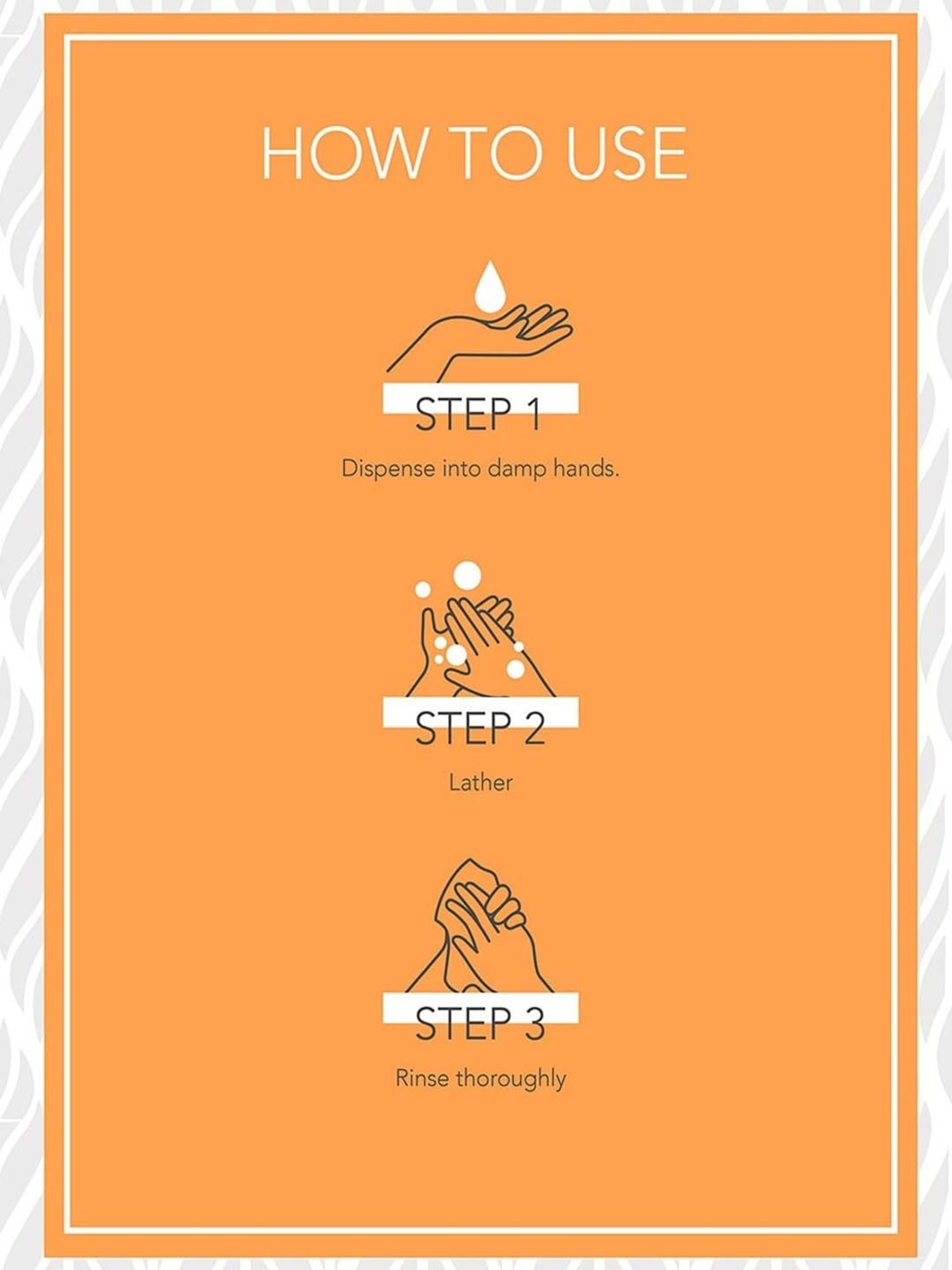 HOW TO USE

STEP 1

Dispense into damp hands.

STEP 2

Lather

STEP 3

Rinse thoroughly