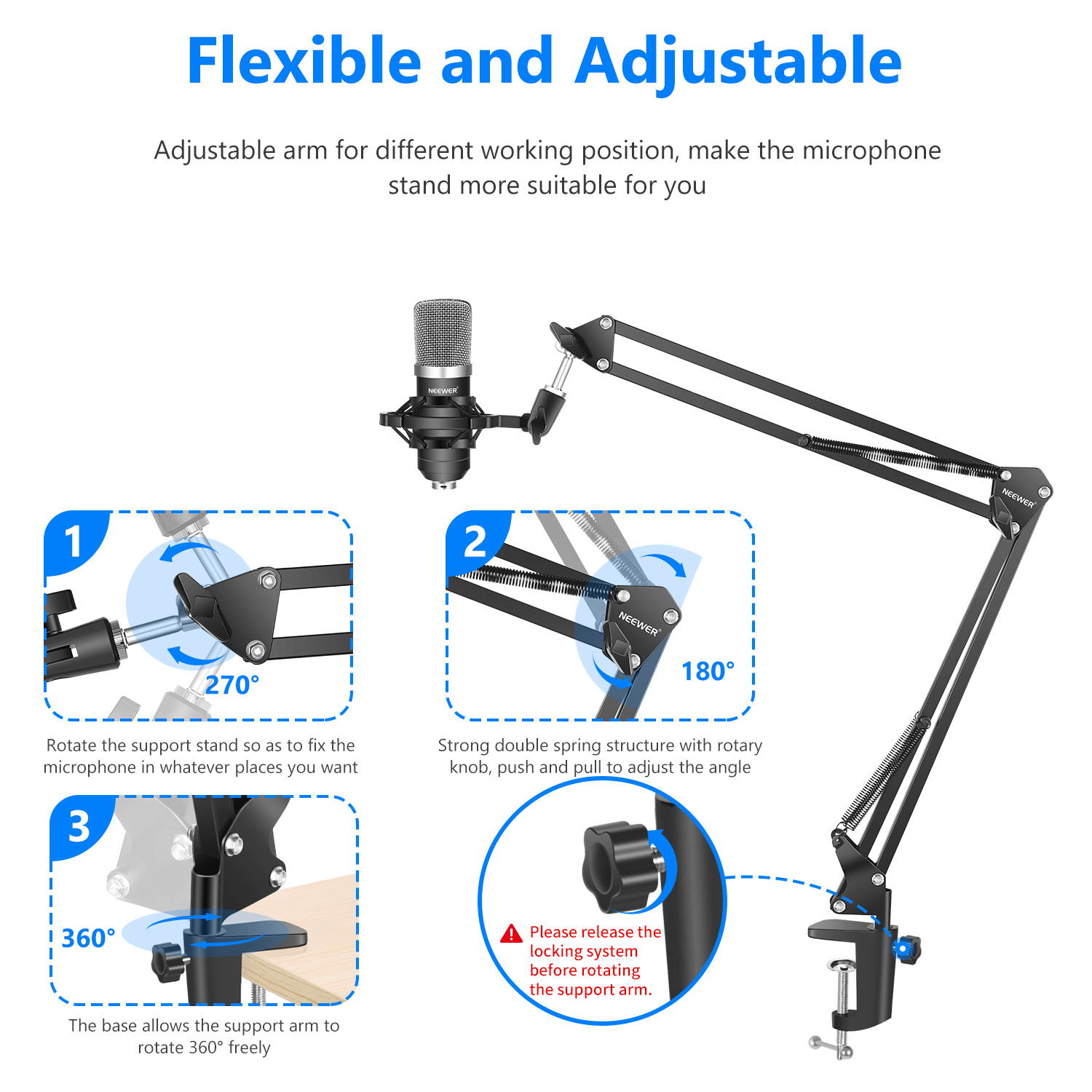 Flexible and Adjustable

Adjustable arm for different working position, make the microphone stand more suitable for you

NEEWER

NEEWER

1

270°

Rotate the support stand so as to fix the microphone in whatever places you want

2

NEEWER

180°

Strong double spring structure with rotary knob, push and pull to adjust the angle

3

360°

The base allows the support arm to rotate 360° freely

Please release the locking system before rotating the support arm.